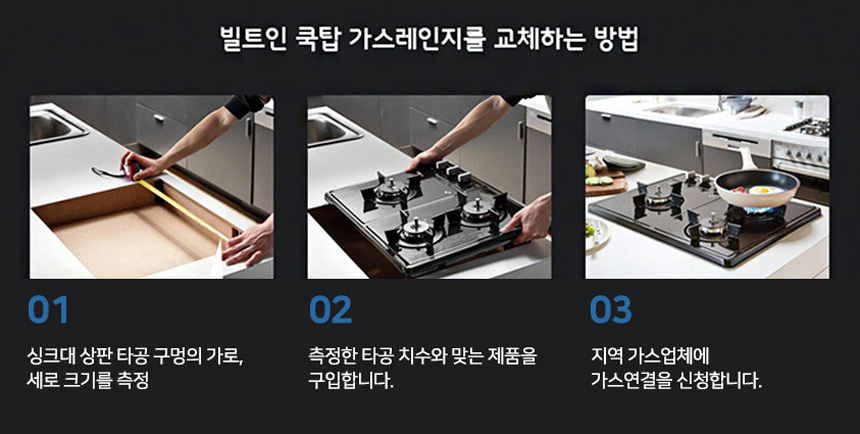 빌트인 쿡탑 가스레인지를 교체하는 방법

01

싱크대 상판 타공 구멍의 가로, 세로 크기를 측정

02

측정한 타공 치수와 맞는 제품을 구입합니다.

03

지역 가스업체에 가스연결을 신청합니다.