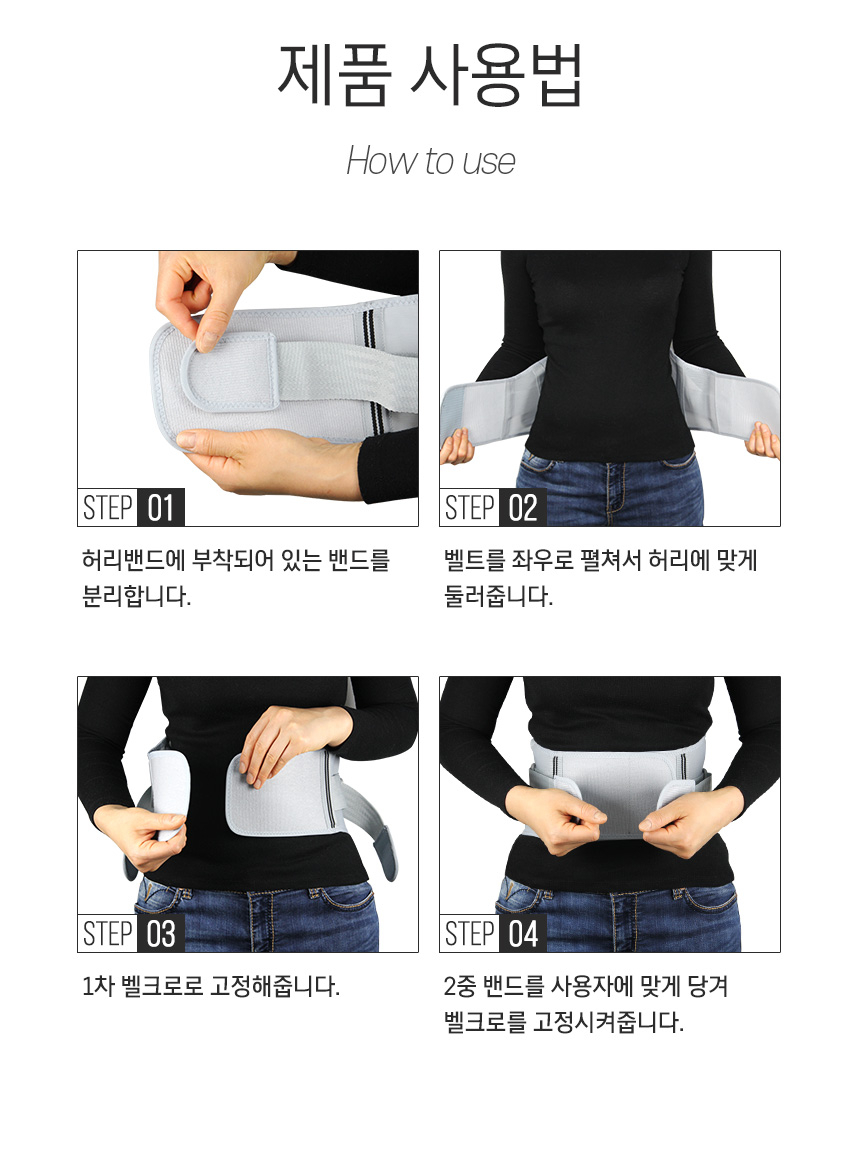 제품 사용법

How to use

STEP 01

허리밴드에 부착되어 있는 밴드를 분리합니다.

STEP 02

벨트를 좌우로 펼쳐서 허리에 맞게 둘러줍니다.

STEP 03

1차 벨크로로 고정해줍니다.

STEP 04

2중 밴드를 사용자에 맞게 당겨 벨크로를 고정시켜줍니다.