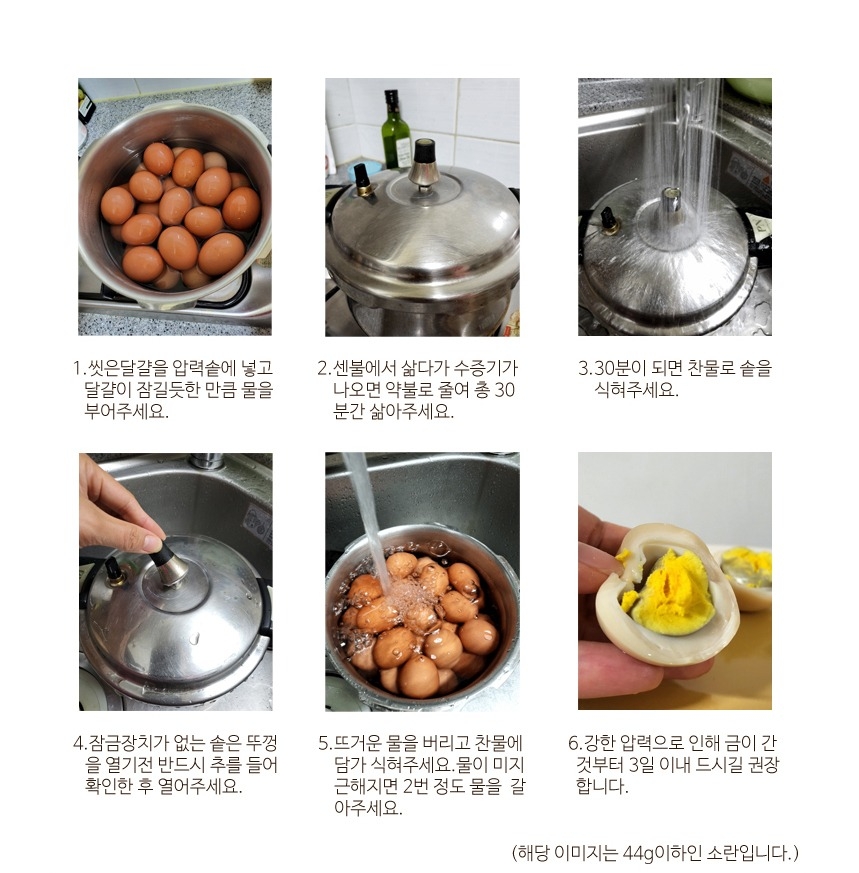 1.씻은달걀을 압력솥에 넣고 달걀이 잠길듯한 만큼 물을 부어주세요.

2.센불에서 삶다가 수증기가 나오면 약불로 줄여 총 30분간 삶아주세요.

3.30분이 되면 찬물로 솥을 식혀주세요.

4.잠금장치가 없는 솥은 뚜껑을 열기전 반드시 추를 들어 확인한 후 열어주세요.

5.뜨거운 물을 버리고 찬물에 담가 식혀주세요.물이 미지근해지면 2번 정도 물을 갈아주세요.

6.강한 압력으로 인해 금이 간 것부터 3일 이내 드시길 권장합니다.

(해당 이미지는 44g이하인 소란입니다.)