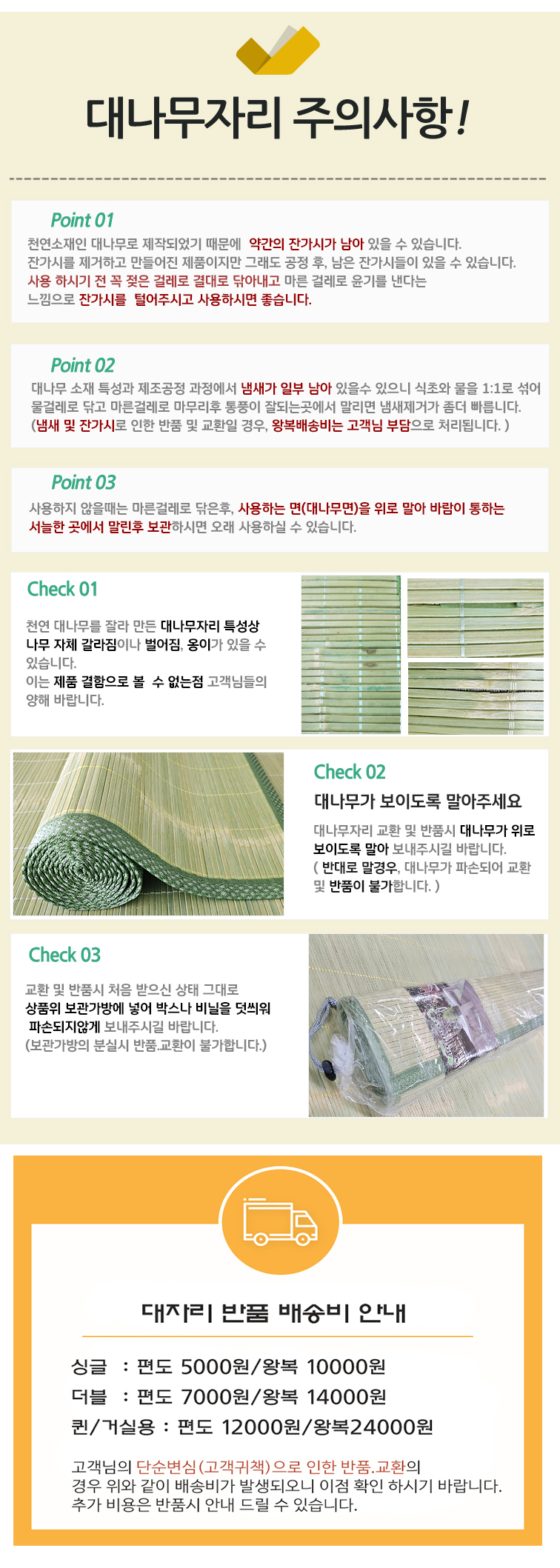 대나무자리 주의사항!

Point 01

천연소재인 대나무로 제작되었기 때문에 약간의 잔가시가 남아 있을 수 있습니다. 잔가시를 제거하고 만들어진 제품이지만 그래도 공정 후, 남은 잔가시들이 있을 수 있습니다. 사용 하시기 전 꼭 젖은 걸레로 결대로 닦아내고 마른 걸레로 윤기를 낸다는 느낌으로 잔가시를 털어주시고 사용하시면 좋습니다.

Point 02

대나무 소재 특성과 제조공정 과정에서 냄새가 일부 남아 있을수 있으니 식초와 물을 1:1로 섞어 물걸레로 닦고 마른걸레로 마무리후 통풍이 잘되는곳에서 말리면 냄새제거가 좀더 빠릅니다. (냄새 및 잔가시로 인한 반품 및 교환일 경우, 왕복배송비는 고객님 부담으로 처리됩니다. )

Point 03

사용하지 않을때는 마른걸레로 닦은후, 사용하는 면(대나무면)을 위로 말아 바람이 통하는 서늘한 곳에서 말린후 보관하시면 오래 사용하실 수 있습니다.

Check 01

천연 대나무를 잘라 만든 대나무자리 특성상 나무 자체 갈라짐이나 벌어짐, 옹이가 있을 수 있습니다.
이는 제품 결함으로 볼 수 없는점 고객님들의 양해 바랍니다.

Check 02

대나무가 보이도록 말아주세요

대나무자리 교환 및 반품시 대나무가 위로 보이도록 말아 보내주시길 바랍니다.
( 반대로 말경우, 대나무가 파손되어 교환 및 반품이 불가합니다. )

Check 03

교환 및 반품시 처음 받으신 상태 그대로 상품위 보관가방에 넣어 박스나 비닐을 덧씌워 파손되지않게 보내주시길 바랍니다.
(보관가방의 분실시 반품.교환이 불가합니다.)

대자리 반품 배송비 안내

싱글 : 편도 5000원/왕복 10000원
더블 : 편도 7000원/왕복 14000원
퀸/거실용 : 편도 12000원/왕복24000원

고객님의 단순변심(고객귀책)으로 인한 반품.교환의 경우 위와 같이 배송비가 발생되오니 이점 확인 하시기 바랍니다. 추가 비용은 반품시 안내 드릴 수 있습니다.