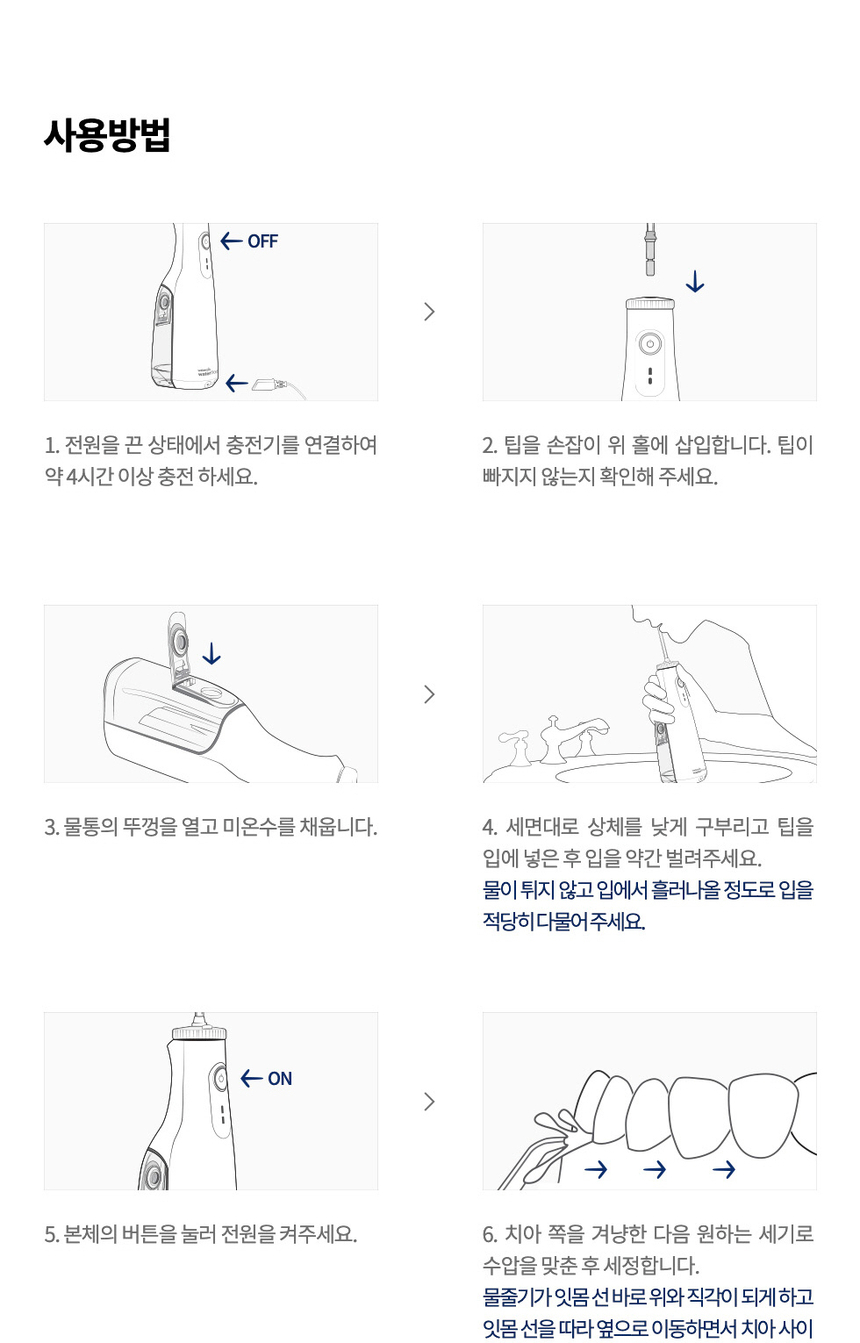 사용방법

OFF

1. 전원을 끈 상태에서 충전기를 연결하여 약 4시간 이상 충전 하세요.

2. 팁을 손잡이 위 홀에 삽입합니다. 팁이 빠지지 않는지 확인해 주세요.

3. 물통의 뚜껑을 열고 미온수를 채웁니다.

4. 세면대로 상체를 낮게 구부리고 팁을 입에 넣은 후 입을 약간 벌려주세요.
물이 튀지 않고 입에서 흘러나올 정도로 입을 적당히 다물어 주세요.

ON

5. 본체의 버튼을 눌러 전원을 켜주세요.

6. 치아 쪽을 겨냥한 다음 원하는 세기로 수압을 맞춘 후 세정합니다.
물줄기가 잇몸 선 바로 위와 직각이 되게 하고 잇몸 선을 따라 옆으로 이동하면서 치아 사이