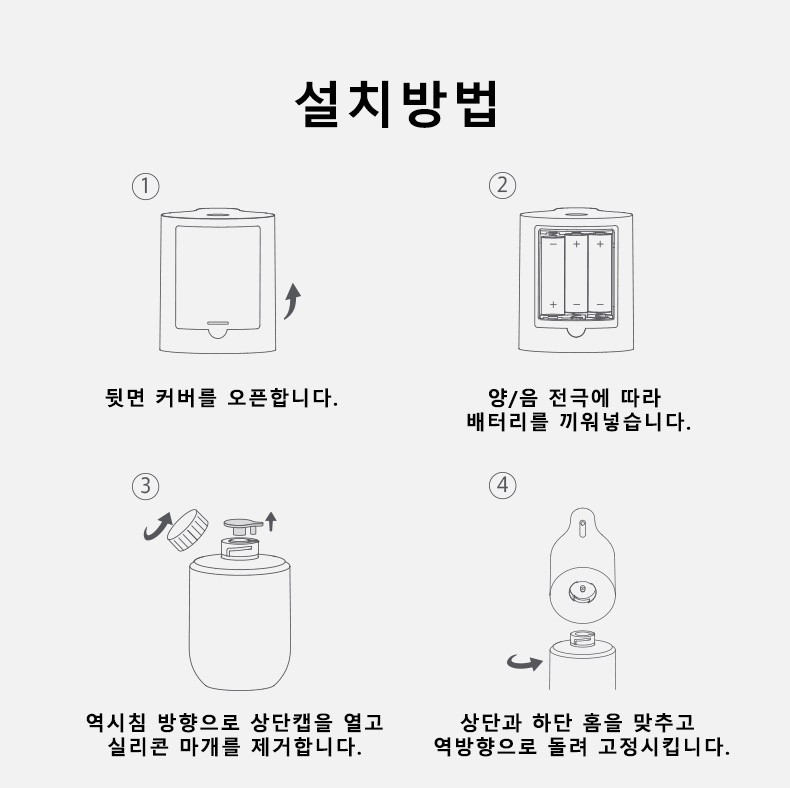 설치방법

①

뒷면 커버를 오픈합니다.

②

양/음 전극에 따라 배터리를 끼워넣습니다.

③

역시침 방향으로 상단캡을 열고 실리콘 마개를 제거합니다.

④

상단과 하단 홈을 맞추고 역방향으로 돌려 고정시킵니다.