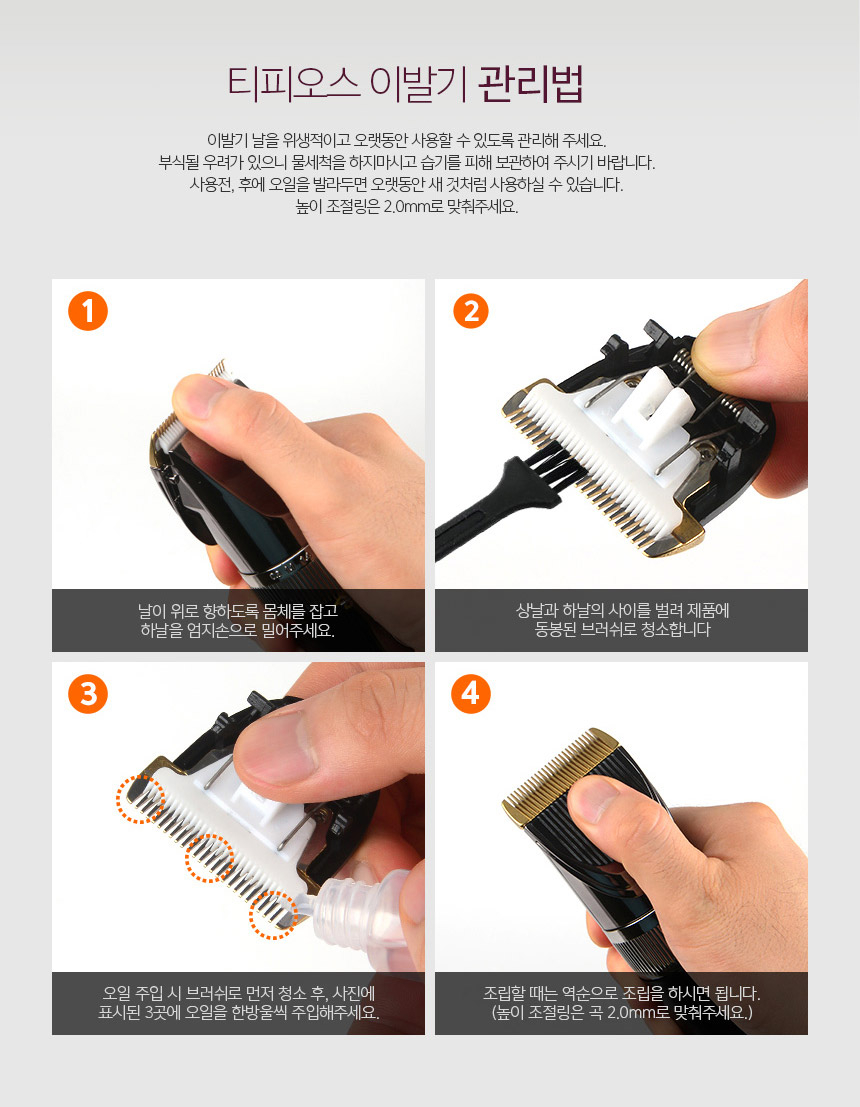 티피오스 이발기 관리법

이발기 날을 위생적이고 오랫동안 사용할 수 있도록 관리해 주세요.
부식될 우려가 있으니 물세척을 하지마시고 습기를 피해 보관하여 주시기 바랍니다.
사용전, 후에 오일을 발라두면 오랫동안 새 것처럼 사용하실 수 있습니다.
높이 조절링은 2.0mm로 맞춰주세요.

1

날이 위로 향하도록 몸체를 잡고
하날을 엄지손으로 밀어주세요.

2

상날과 하날의 사이를 벌려 제품에
동봉된 브러쉬로 청소합니다

3

오일 주입 시 브러쉬로 먼저 청소 후, 사진에
표시된 3곳에 오일을 한방울씩 주입해주세요.

4

조립할 때는 역순으로 조립을 하시면 됩니다.
(높이 조절링은 꼭 2.0mm로 맞춰주세요.)