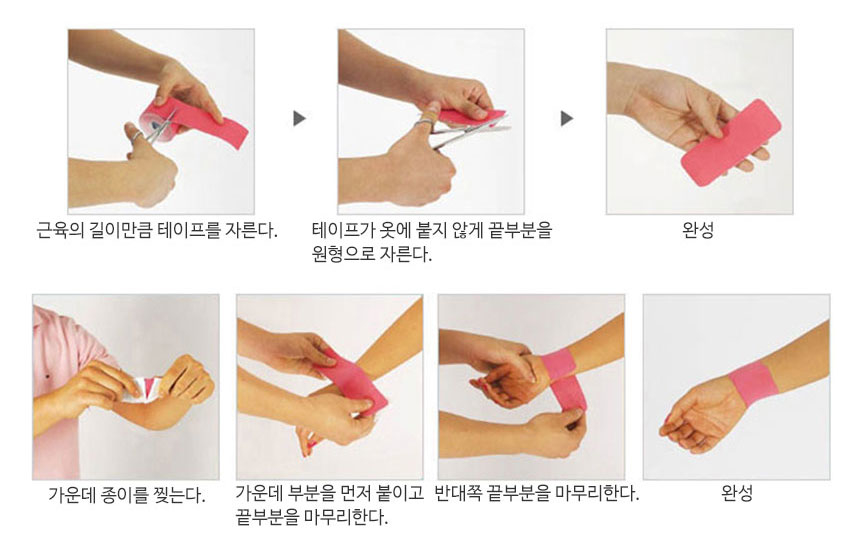 근육의 길이만큼 테이프를 자른다.

테이프가 옷에 붙지 않게 끝부분을 원형으로 자른다.

완성

가운데 종이를 찢는다.

가운데 부분을 먼저 붙이고 끝부분을 마무리한다.

반대쪽 끝부분을 마무리한다.

완성