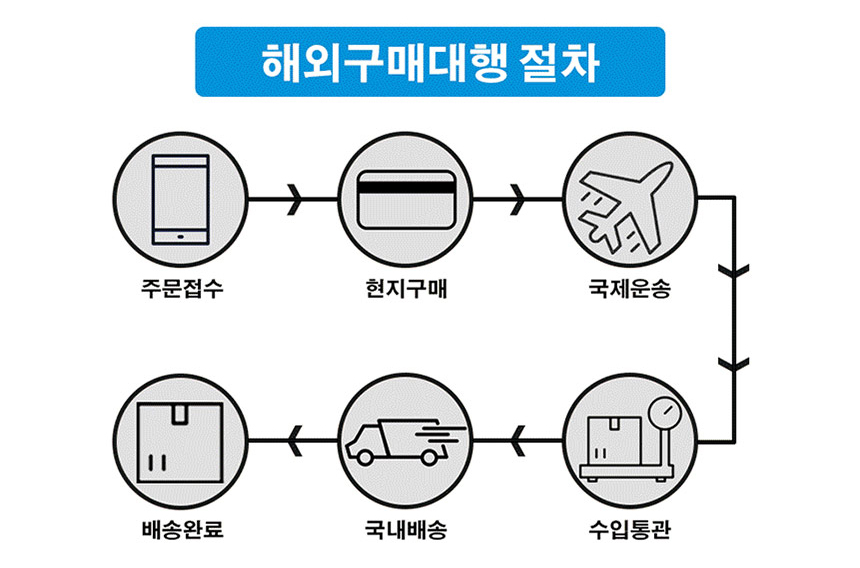 해외구매대행 절차

주문접수

현지구매

국제운송

수입통관

국내배송

배송완료