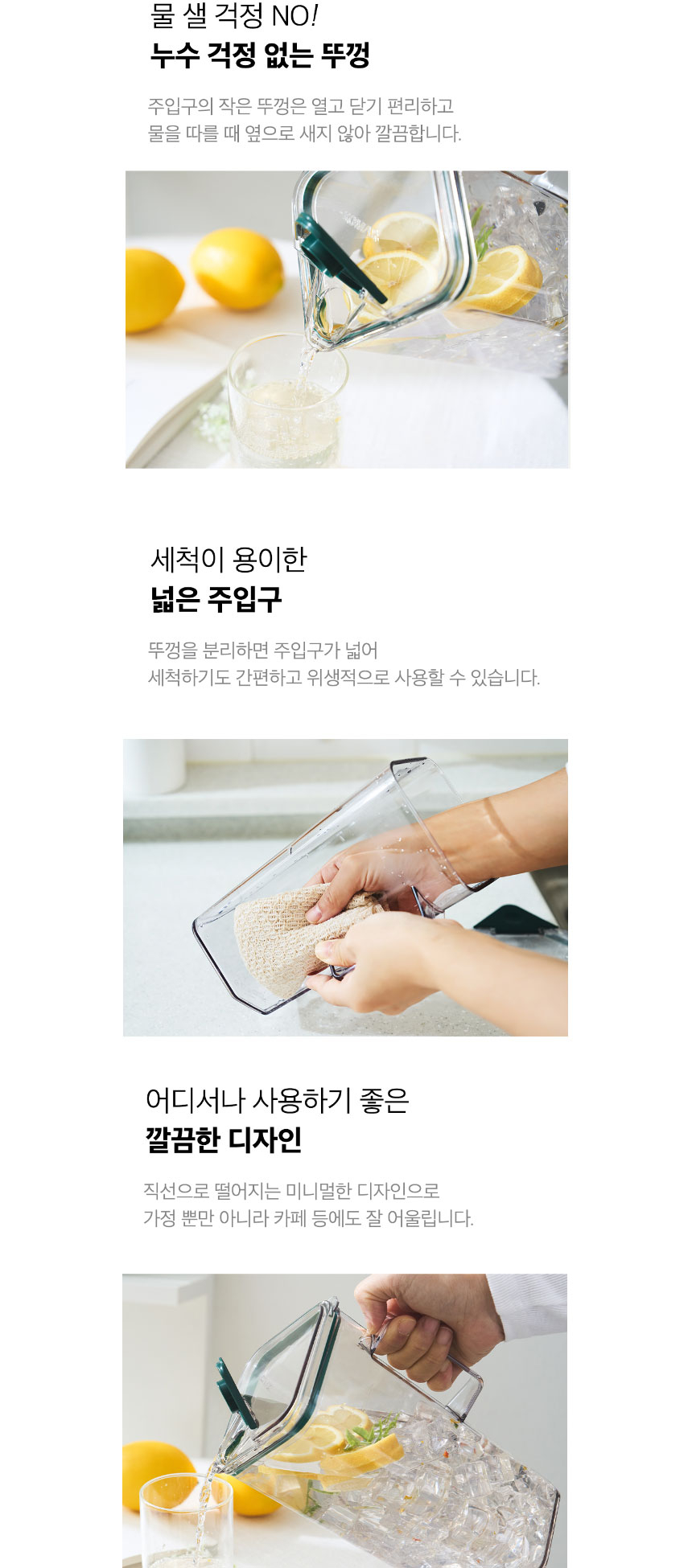 물 샐 걱정 NO!
누수 걱정 없는 뚜껑

주입구의 작은 뚜껑은 열고 닫기 편리하고
물을 따를 때 옆으로 새지 않아 깔끔합니다.

세척이 용이한
넓은 주입구

뚜껑을 분리하면 주입구가 넓어
세척하기도 간편하고 위생적으로 사용할 수 있습니다.

어디서나 사용하기 좋은
깔끔한 디자인

직선으로 떨어지는 미니멀한 디자인으로
가정 뿐만 아니라 카페 등에도 잘 어울립니다.