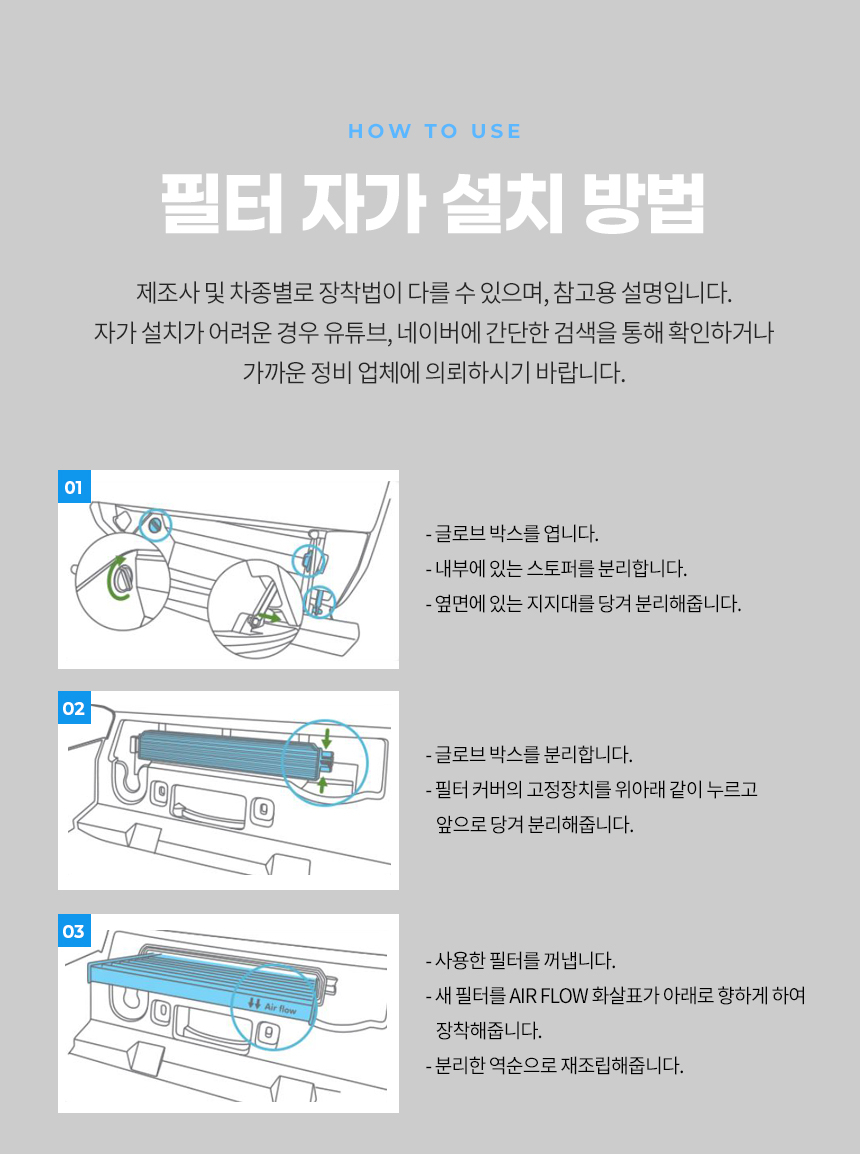 HOW TO USE

필터 자가 설치 방법

제조사 및 차종별로 장착법이 다를 수 있으며, 참고용 설명입니다.
자가 설치가 어려운 경우 유튜브, 네이버에 간단한 검색을 통해 확인하거나
가까운 정비 업체에 의뢰하시기 바랍니다.

01

- 글로브 박스를 엽니다.
- 내부에 있는 스토퍼를 분리합니다.
- 옆면에 있는 지지대를 당겨 분리해줍니다.

02

- 글로브 박스를 분리합니다.
- 필터 커버의 고정장치를 위아래 같이 누르고 앞으로 당겨 분리해줍니다.

03

Air flow

- 사용한 필터를 꺼냅니다.
- 새 필터를 AIR FLOW 화살표가 아래로 향하게 하여 장착해줍니다.
- 분리한 역순으로 재조립해줍니다.