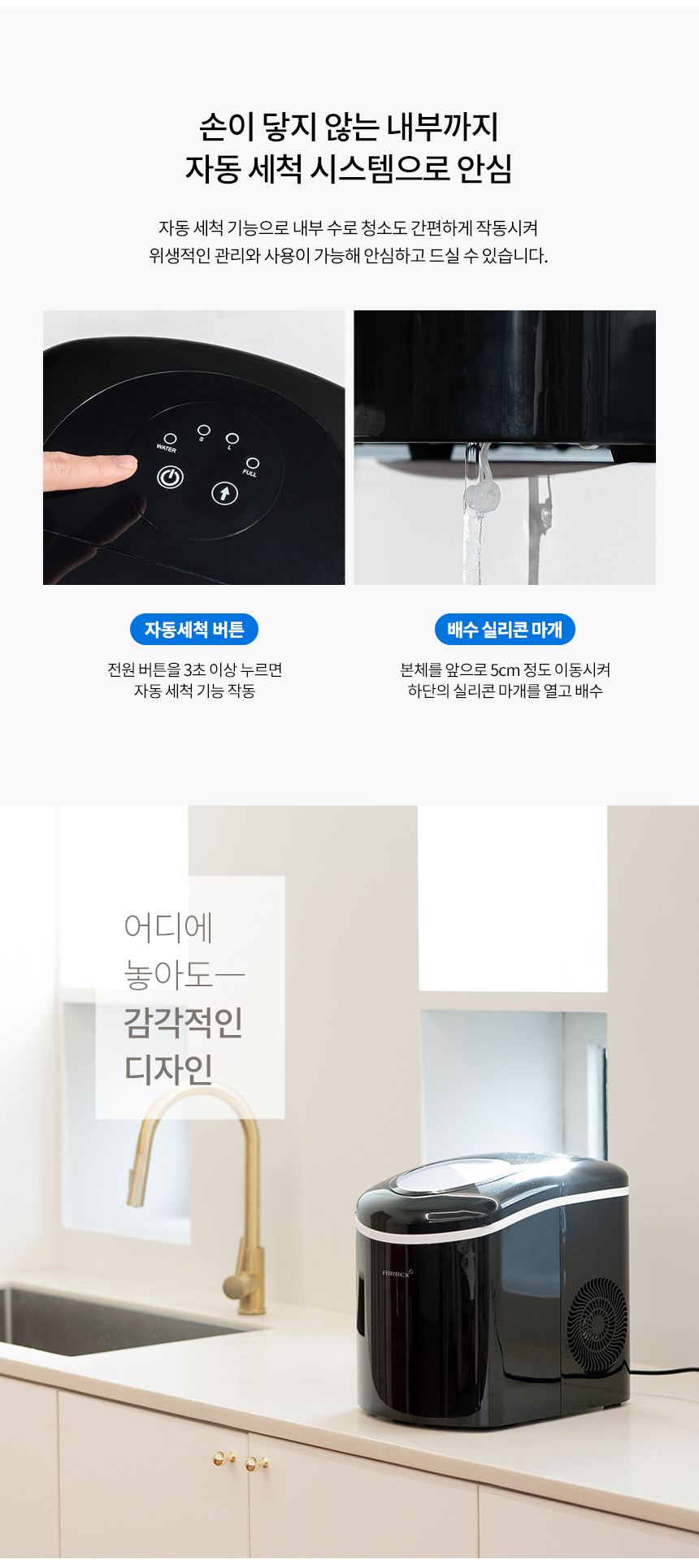 손이 닿지 않는 내부까지
자동 세척 시스템으로 안심

자동 세척 기능으로 내부 수로 청소도 간편하게 작동시켜
위생적인 관리와 사용이 가능해 안심하고 드실 수 있습니다.

WATER
S
L
FULL

자동세척 버튼

전원 버튼을 3초 이상 누르면
자동 세척 기능 작동

배수 실리콘 마개

본체를 앞으로 5cm 정도 이동시켜
하단의 실리콘 마개를 열고 배수

어디에
놓아도—
감각적인
디자인

AIRREX