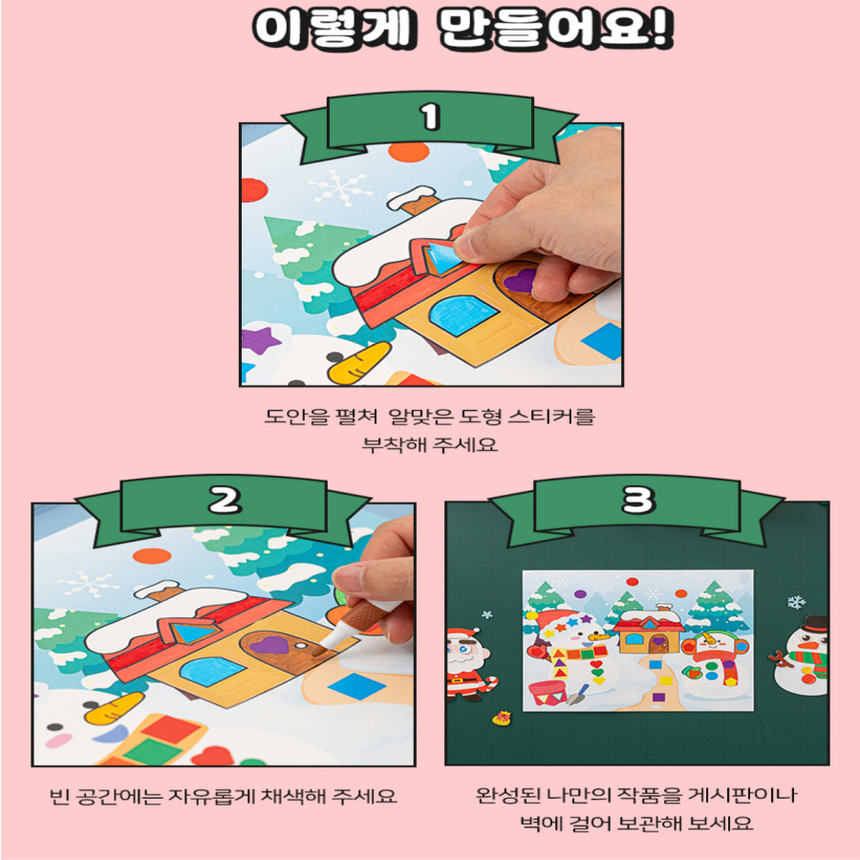 이렇게 만들어요!

1

도안을 펼쳐 알맞은 도형 스티커를 부착해 주세요

2

빈 공간에는 자유롭게 채색해 주세요

3

완성된 나만의 작품을 게시판이나 벽에 걸어 보관해 보세요