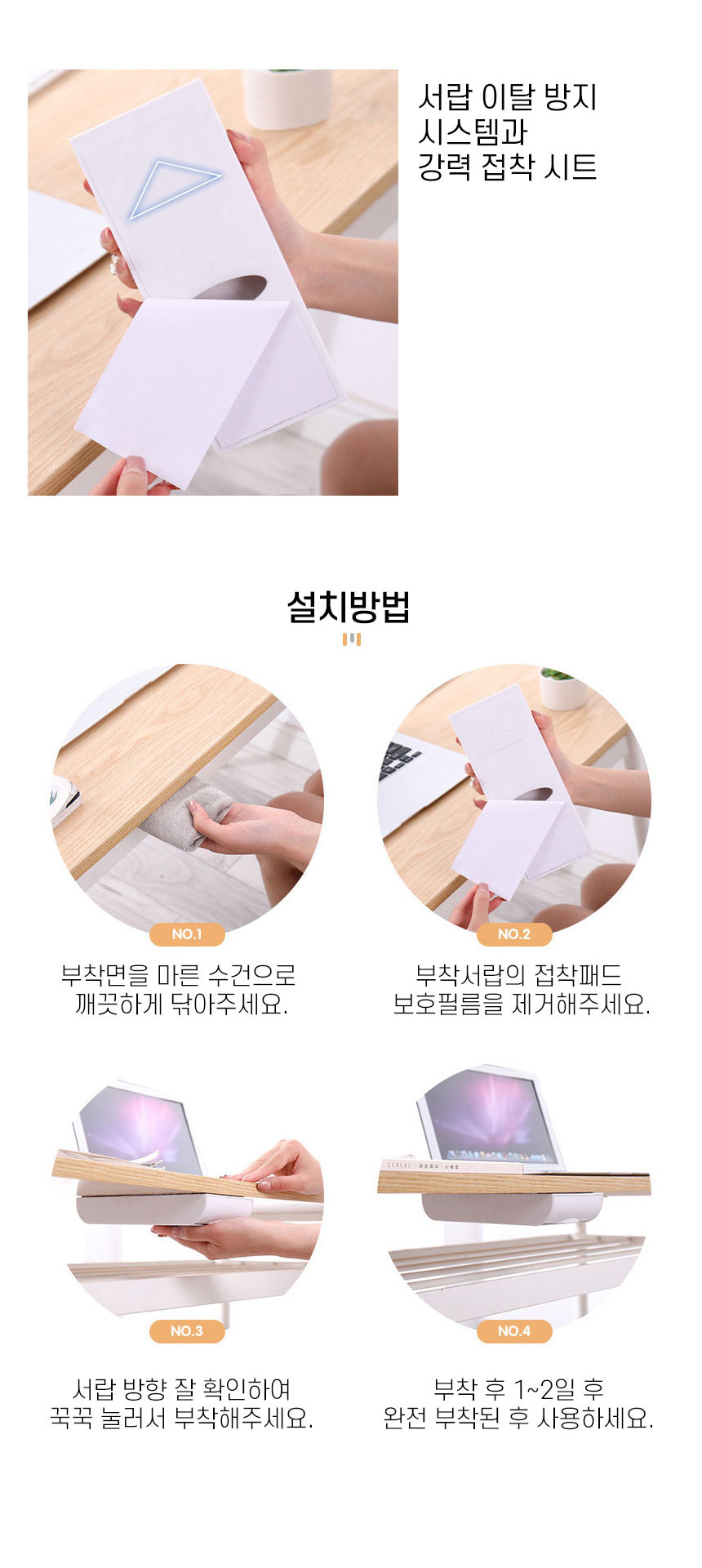 서랍 이탈 방지
시스템과
강력 접착 시트

설치방법

NO.1

부착면을 마른 수건으로
깨끗하게 닦아주세요.

NO.2

부착서랍의 접착패드
보호필름을 제거해주세요.

NO.3

서랍 방향 잘 확인하여
꾹꾹 눌러서 부착해주세요.

NO.4

부착 후 1~2일 후
완전 부착된 후 사용하세요.