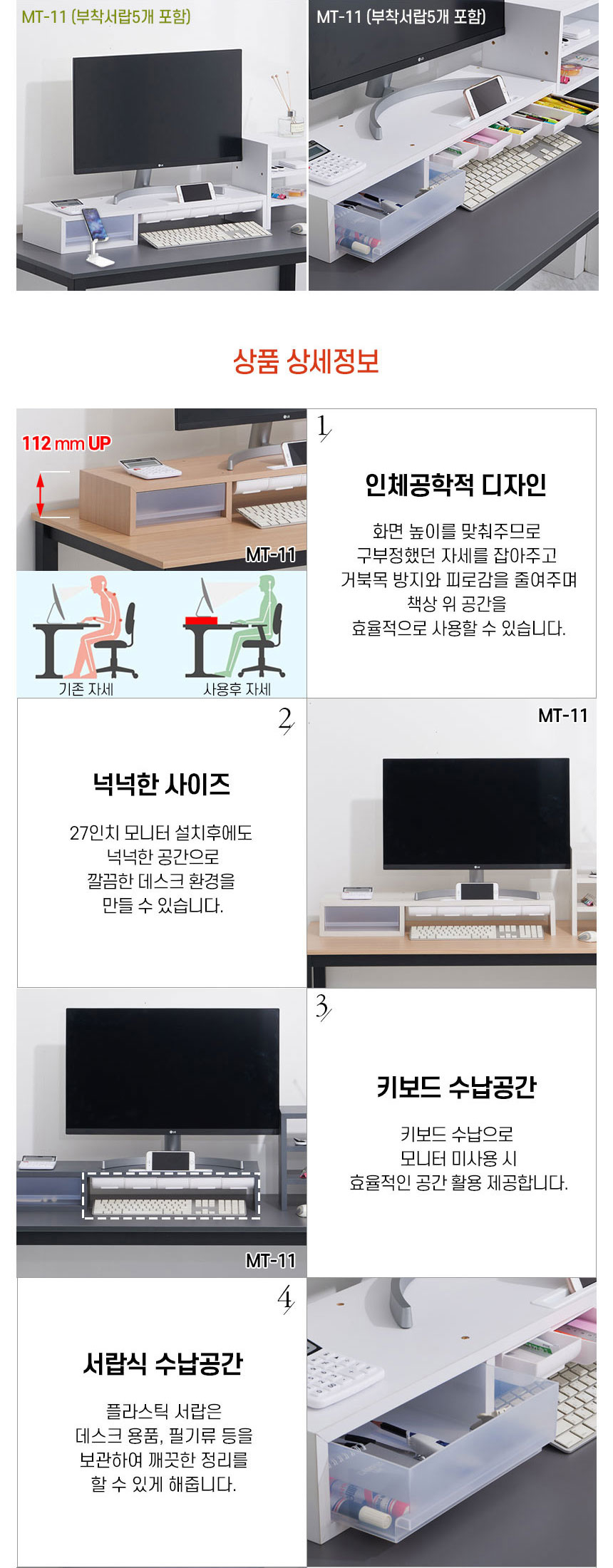 MT-11 (부착서랍5개 포함)

MT-11 (부착서랍5개 포함)

상품 상세정보

112 mm UP

MT-11

기존 자세

사용후 자세

1

인체공학적 디자인

화면 높이를 맞춰주므로
구부정했던 자세를 잡아주고
거북목 방지와 피로감을 줄여주며
책상 위 공간을
효율적으로 사용할 수 있습니다.

2

넉넉한 사이즈

27인치 모니터 설치후에도
넉넉한 공간으로
깔끔한 데스크 환경을
만들 수 있습니다.

MT-11

MT-11

3

키보드 수납공간

키보드 수납으로
모니터 미사용 시
효율적인 공간 활용 제공합니다.

4

서랍식 수납공간

플라스틱 서랍은
데스크 용품, 필기류 등을
보관하여 깨끗한 정리를
할 수 있게 해줍니다.