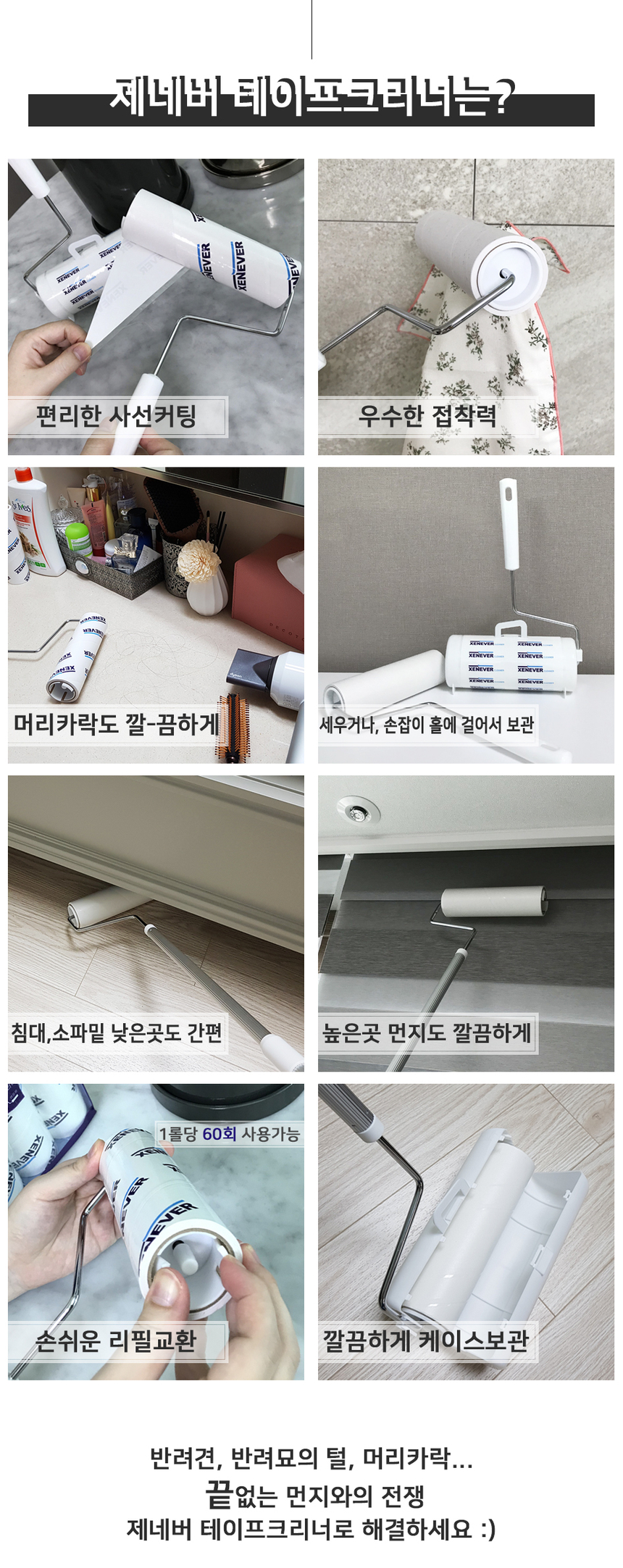 제네버 테이프크리너는?

XENEVER

편리한 사선커팅

우수한 접착력

머리카락도 깔-끔하게

세우거나, 손잡이 홀에 걸어서 보관

침대,소파밑 낮은곳도 간편

높은곳 먼지도 깔끔하게

1롤당 60회 사용가능

손쉬운 리필교환

깔끔하게 케이스보관

반려견, 반려묘의 털, 머리카락...
끝없는 먼지와의 전쟁
제네버 테이프크리너로 해결하세요 :)