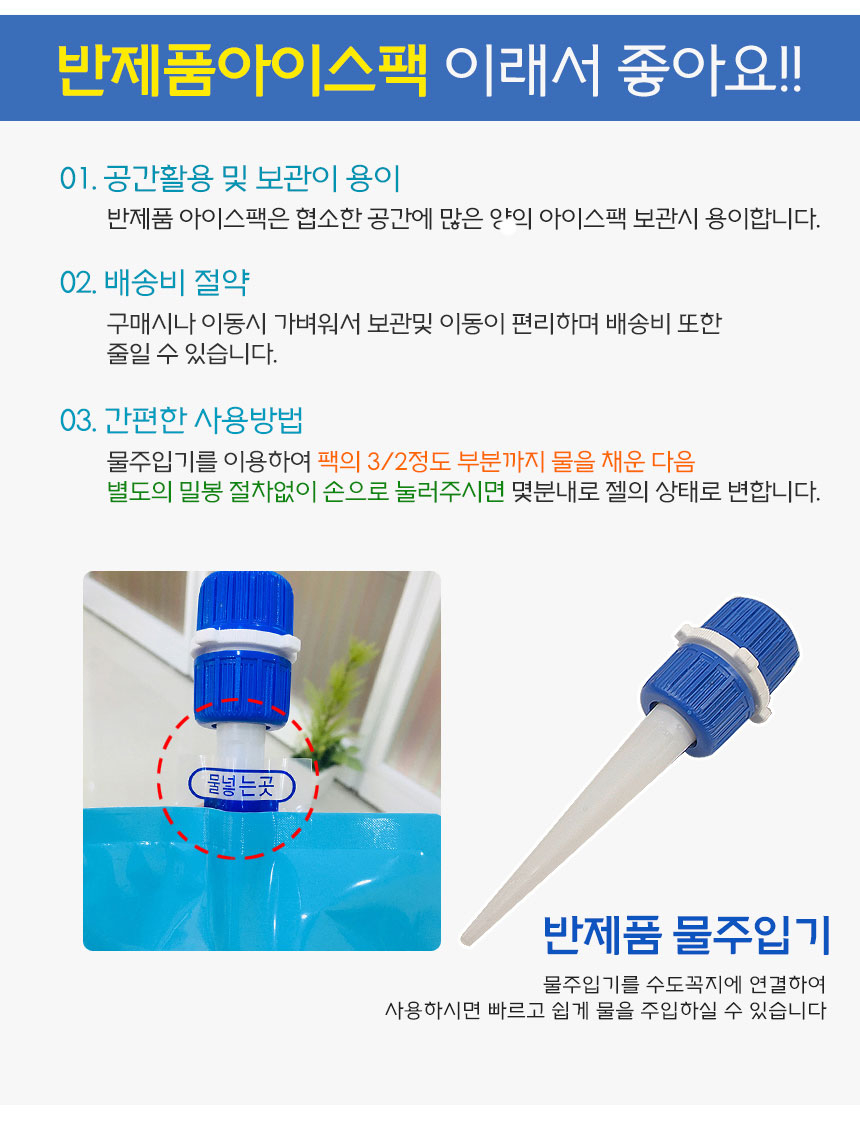 반제품아이스팩 이래서 좋아요!!

01. 공간활용 및 보관이 용이

반제품 아이스팩은 협소한 공간에 많은 양의 아이스팩 보관시 용이합니다.

02. 배송비 절약

구매시나 이동시 가벼워서 보관및 이동이 편리하며 배송비 또한 줄일 수 있습니다.

03. 간편한 사용방법

물주입기를 이용하여 팩의 3/2정도 부분까지 물을 채운 다음 별도의 밀봉 절차없이 손으로 눌러주시면 몇분내로 젤의 상태로 변합니다.

물넣는곳

반제품 물주입기

물주입기를 수도꼭지에 연결하여 사용하시면 빠르고 쉽게 물을 주입하실 수 있습니다