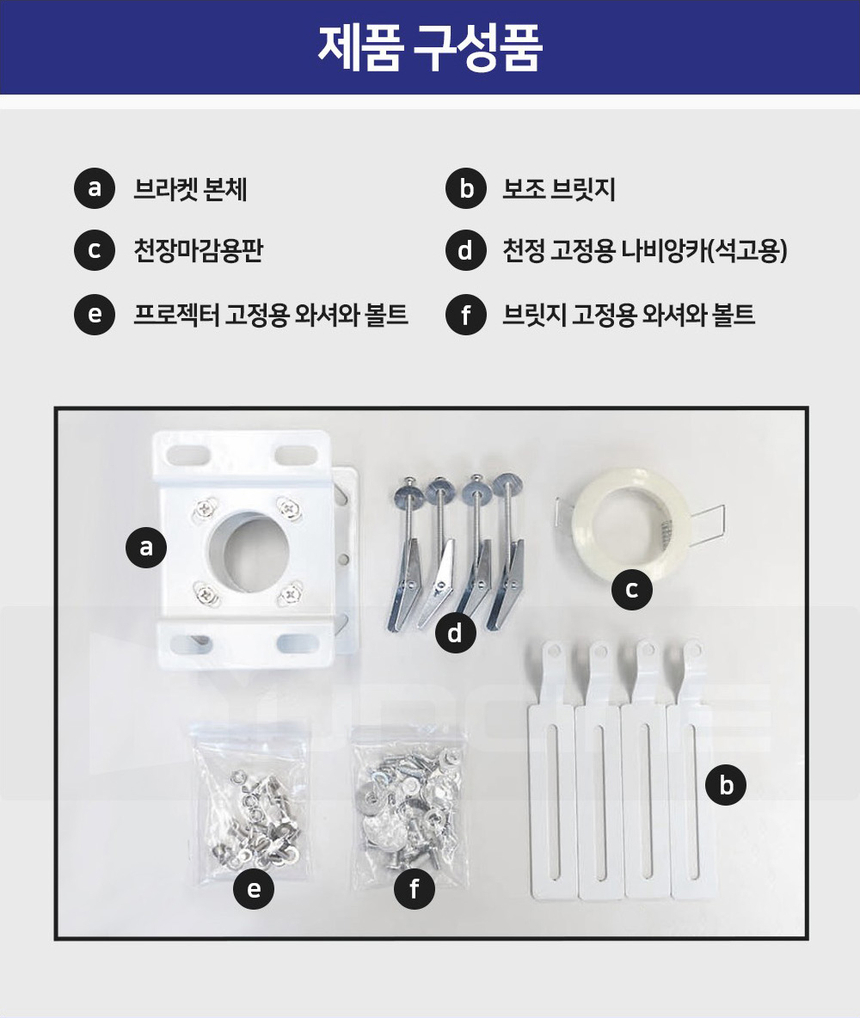 제품 구성품

a 브라켓 본체
b 보조 브릿지
c 천장마감용판
d 천정 고정용 나비앙카(석고용)
e 프로젝터 고정용 와셔와 볼트
f 브릿지 고정용 와셔와 볼트

a
d
c
b
e
f