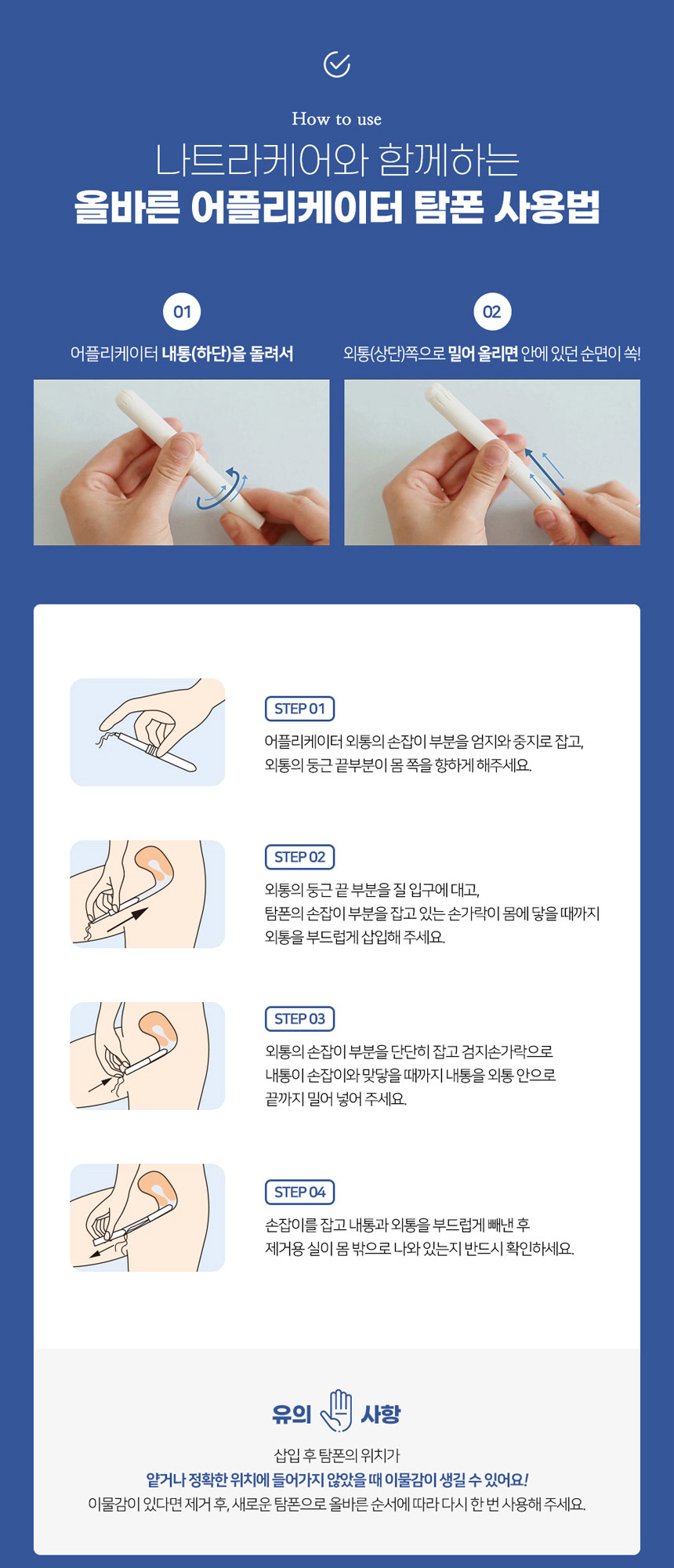 How to use

나트라케어와 함께하는
올바른 어플리케이터 탐폰 사용법

01

어플리케이터 내통(하단)을 돌려서

02

외통(상단)쪽으로 밀어 올리면 안에 있던 순면이 쏙!

STEP 01

어플리케이터 외통의 손잡이 부분을 엄지와 중지로 잡고, 외통의 둥근 끝부분이 몸 쪽을 향하게 해주세요.

STEP 02

외통의 둥근 끝 부분을 질 입구에 대고, 탐폰의 손잡이 부분을 잡고 있는 손가락이 몸에 닿을 때까지 외통을 부드럽게 삽입해 주세요.

STEP 03

외통의 손잡이 부분을 단단히 잡고 검지손가락으로 내통이 손잡이와 맞닿을 때까지 내통을 외통 안으로 끝까지 밀어 넣어 주세요.

STEP 04

손잡이를 잡고 내통과 외통을 부드럽게 빼낸 후 제거용 실이 몸 밖으로 나와 있는지 반드시 확인하세요.

유의 사항

삽입 후 탐폰의 위치가
얕거나 정확한 위치에 들어가지 않았을 때 이물감이 생길 수 있어요!
이물감이 있다면 제거 후, 새로운 탐폰으로 올바른 순서에 따라 다시 한 번 사용해 주세요.