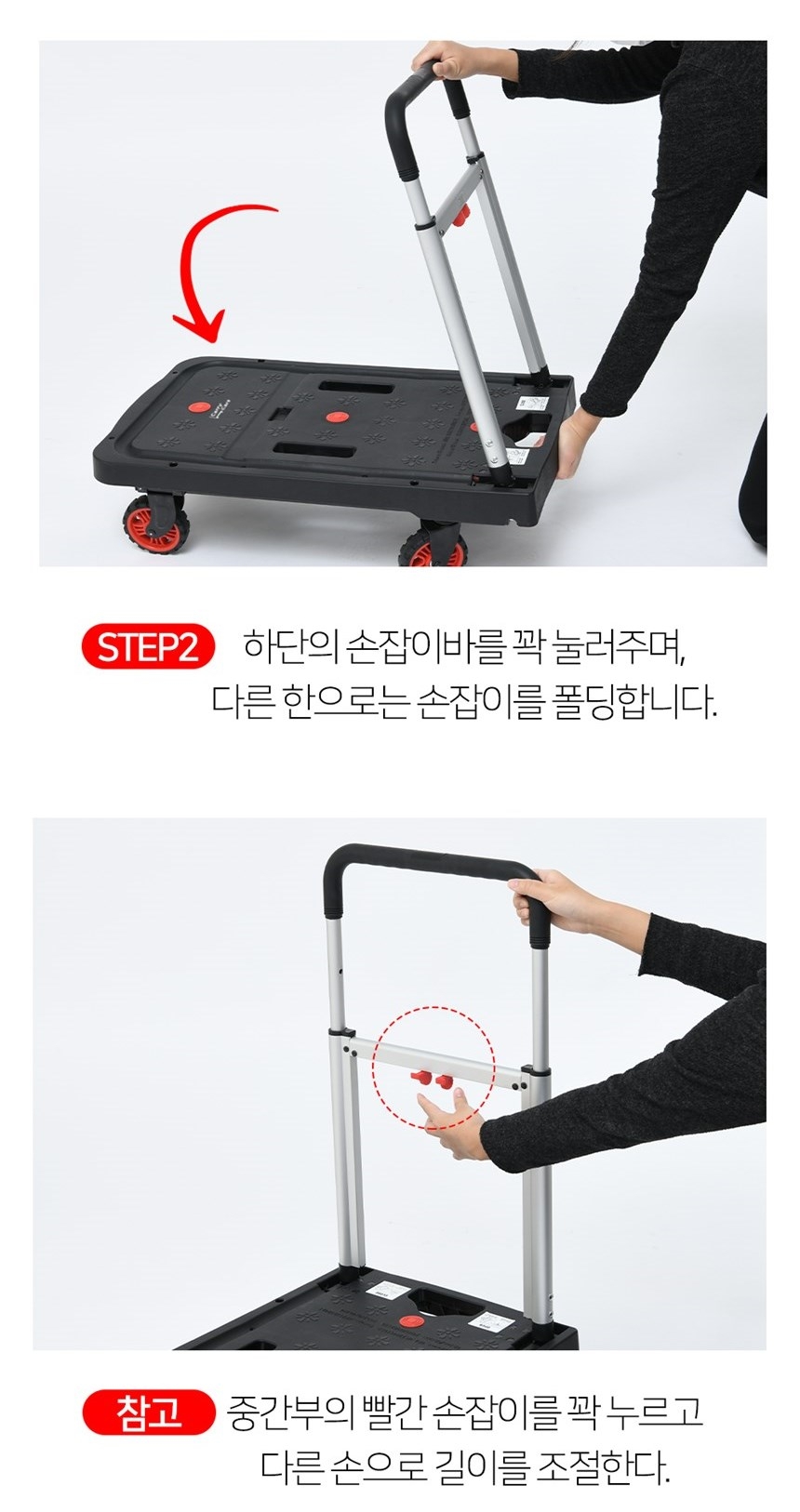 STEP2 하단의 손잡이바를 꽉 눌러주며, 다른 한으로는 손잡이를 폴딩합니다.

참고 중간부의 빨간 손잡이를 꽉 누르고 다른 손으로 길이를 조절한다.