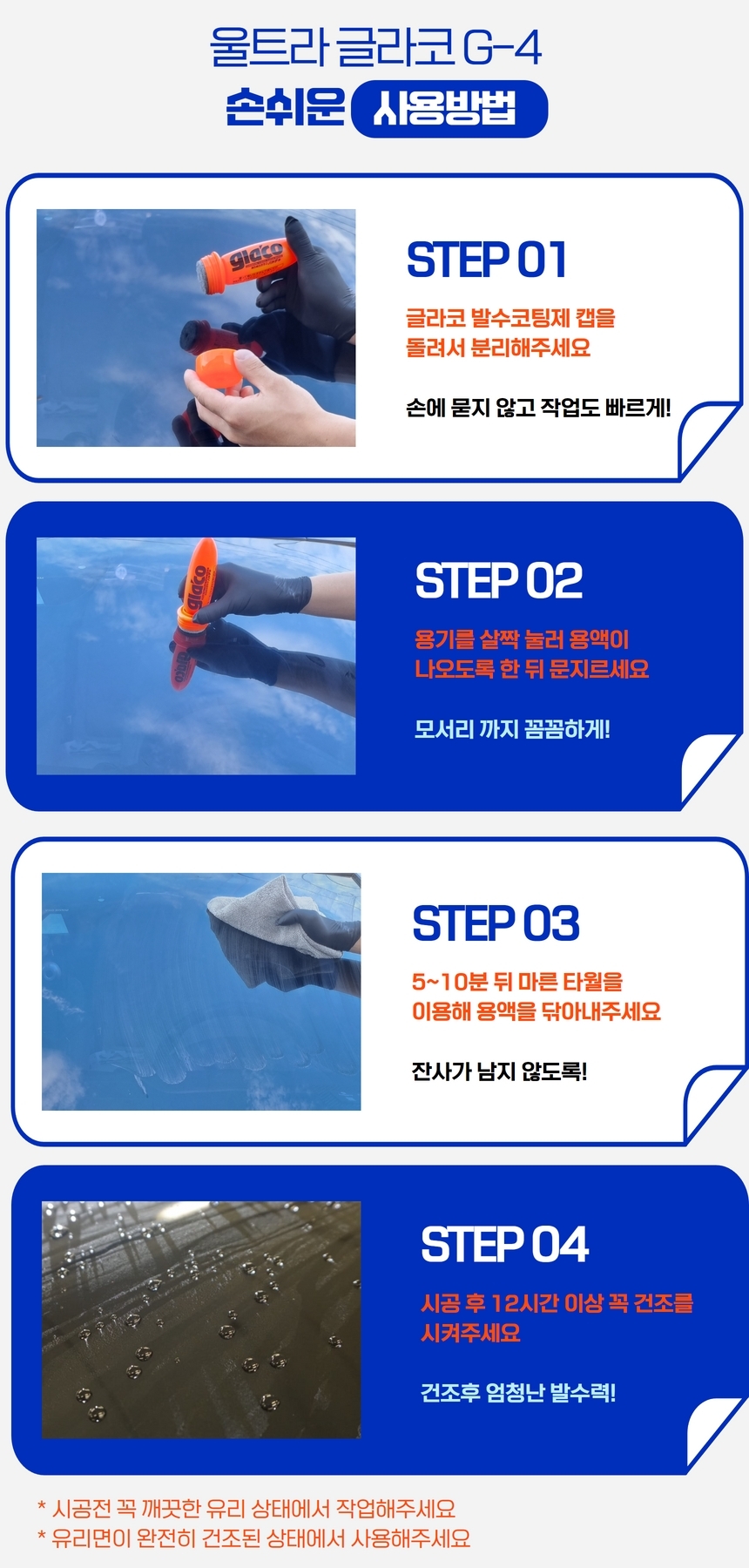 울트라 글라코 G-4
손쉬운 사용방법

glaco

STEP 01
글라코 발수코팅제 캡을 돌려서 분리해주세요

손에 묻지 않고 작업도 빠르게!

glaco

STEP 02
용기를 살짝 눌러 용액이 나오도록 한 뒤 문지르세요

모서리 까지 꼼꼼하게!

STEP 03
5~10분 뒤 마른 타월을 이용해 용액을 닦아내주세요

잔사가 남지 않도록!

STEP 04
시공 후 12시간 이상 꼭 건조를 시켜주세요

건조후 엄청난 발수력!

* 시공전 꼭 깨끗한 유리 상태에서 작업해주세요
* 유리면이 완전히 건조된 상태에서 사용해주세요