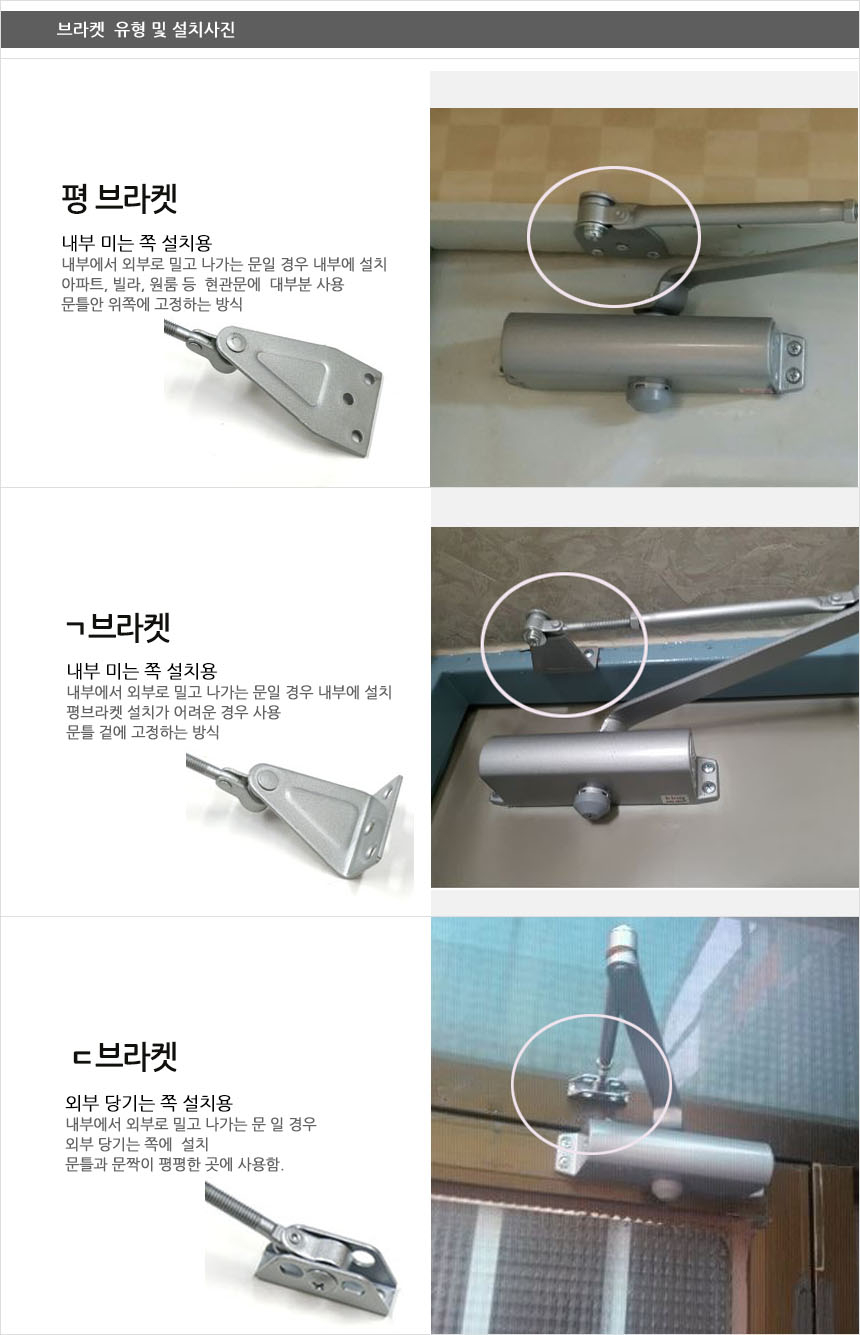 브라켓 유형 및 설치사진

평 브라켓

내부 미는 쪽 설치용
내부에서 외부로 밀고 나가는 문일 경우 내부에 설치
아파트, 빌라, 원룸 등 현관문에 대부분 사용
문틀안 위쪽에 고정하는 방식

ㄱ브라켓

내부 미는 쪽 설치용
내부에서 외부로 밀고 나가는 문일 경우 내부에 설치
평브라켓 설치가 어려운 경우 사용
문틀 겉에 고정하는 방식

ㄷ브라켓

외부 당기는 쪽 설치용
내부에서 외부로 밀고 나가는 문 일 경우
외부 당기는 쪽에 설치
문틀과 문짝이 평평한 곳에 사용함.