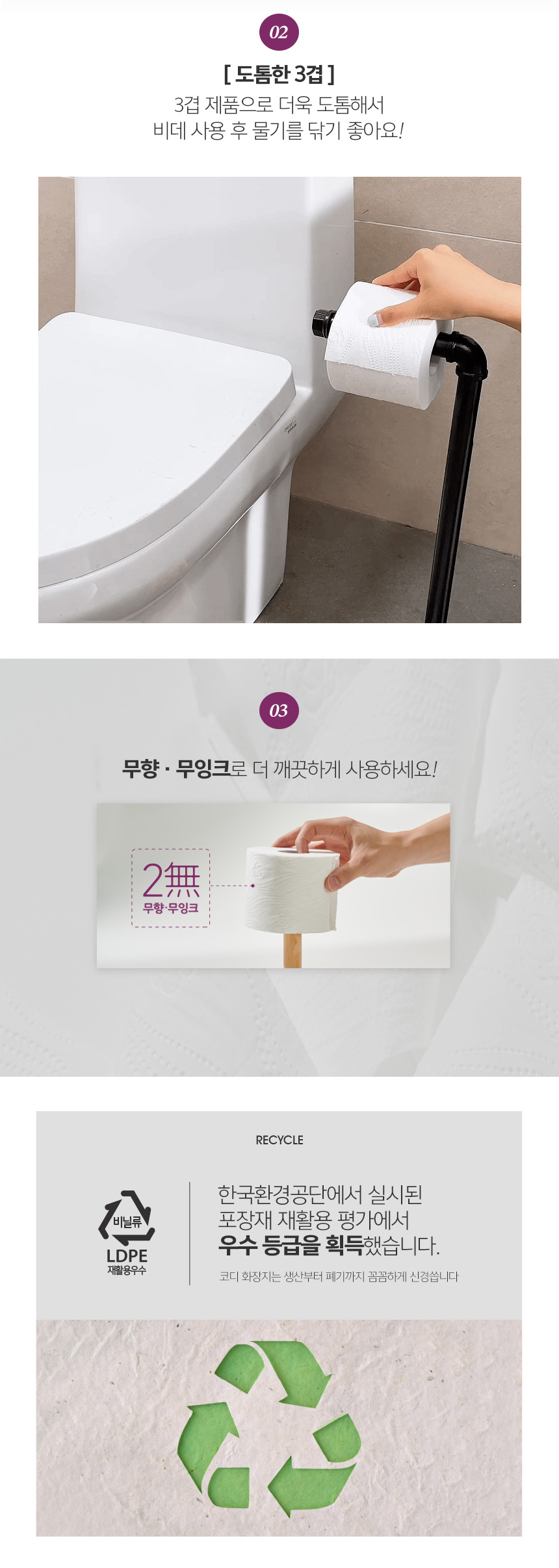 02

[ 도톰한 3겹 ]

3겹 제품으로 더욱 도톰해서 비데 사용 후 물기를 닦기 좋아요!

03

무향 · 무잉크로 더 깨끗하게 사용하세요!

2無
무향·무잉크

RECYCLE

비닐류
LDPE
재활용우수

한국환경공단에서 실시된 포장재 재활용 평가에서 우수 등급을 획득했습니다.

코디 화장지는 생산부터 폐기까지 꼼꼼하게 신경씁니다