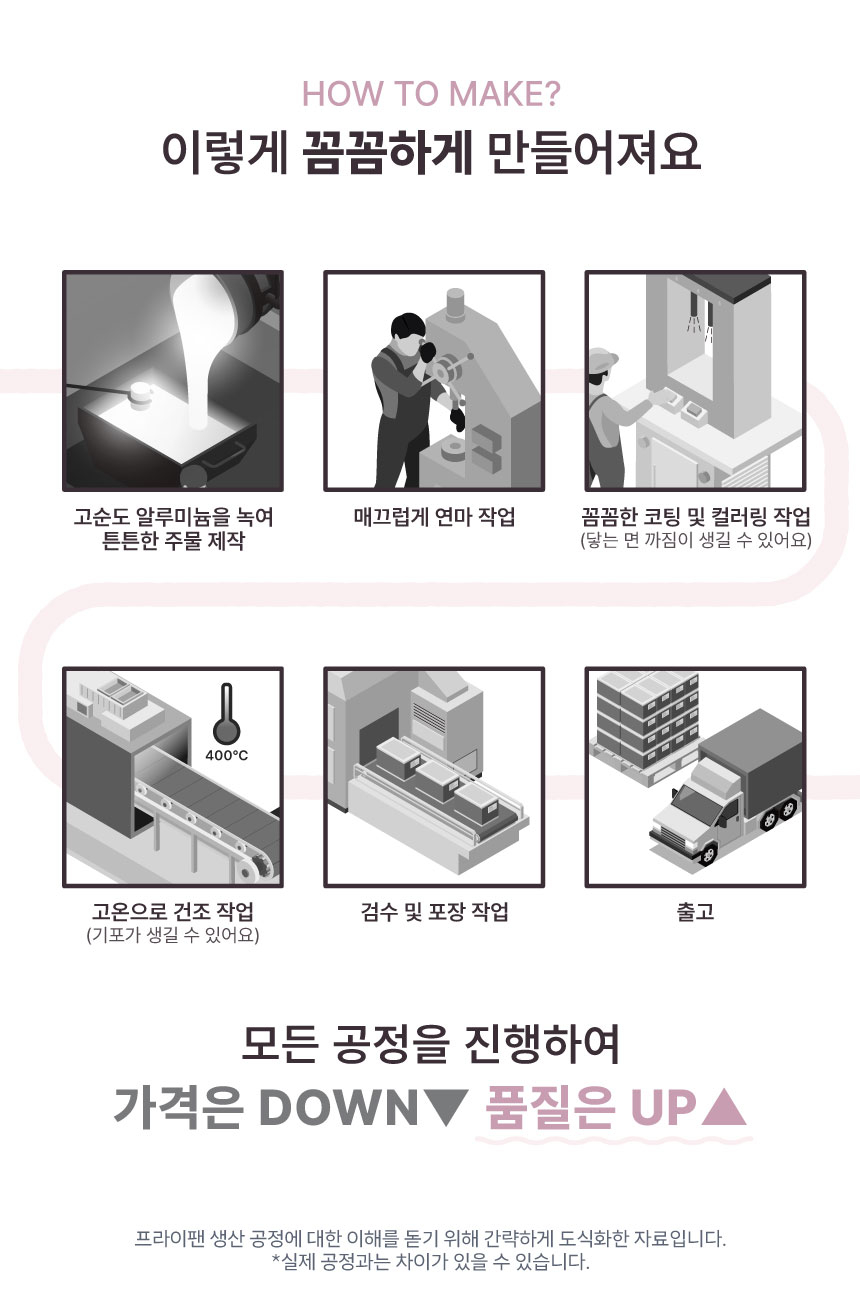 HOW TO MAKE?

이렇게 꼼꼼하게 만들어져요

고순도 알루미늄을 녹여 튼튼한 주물 제작

매끄럽게 연마 작업

꼼꼼한 코팅 및 컬러링 작업
(닿는 면 까짐이 생길 수 있어요)

400°C

고온으로 건조 작업
(기포가 생길 수 있어요)

검수 및 포장 작업

출고

모든 공정을 진행하여

가격은 DOWN▼ 품질은 UP▲

프라이팬 생산 공정에 대한 이해를 돕기 위해 간략하게 도식화한 자료입니다.
*실제 공정과는 차이가 있을 수 있습니다.