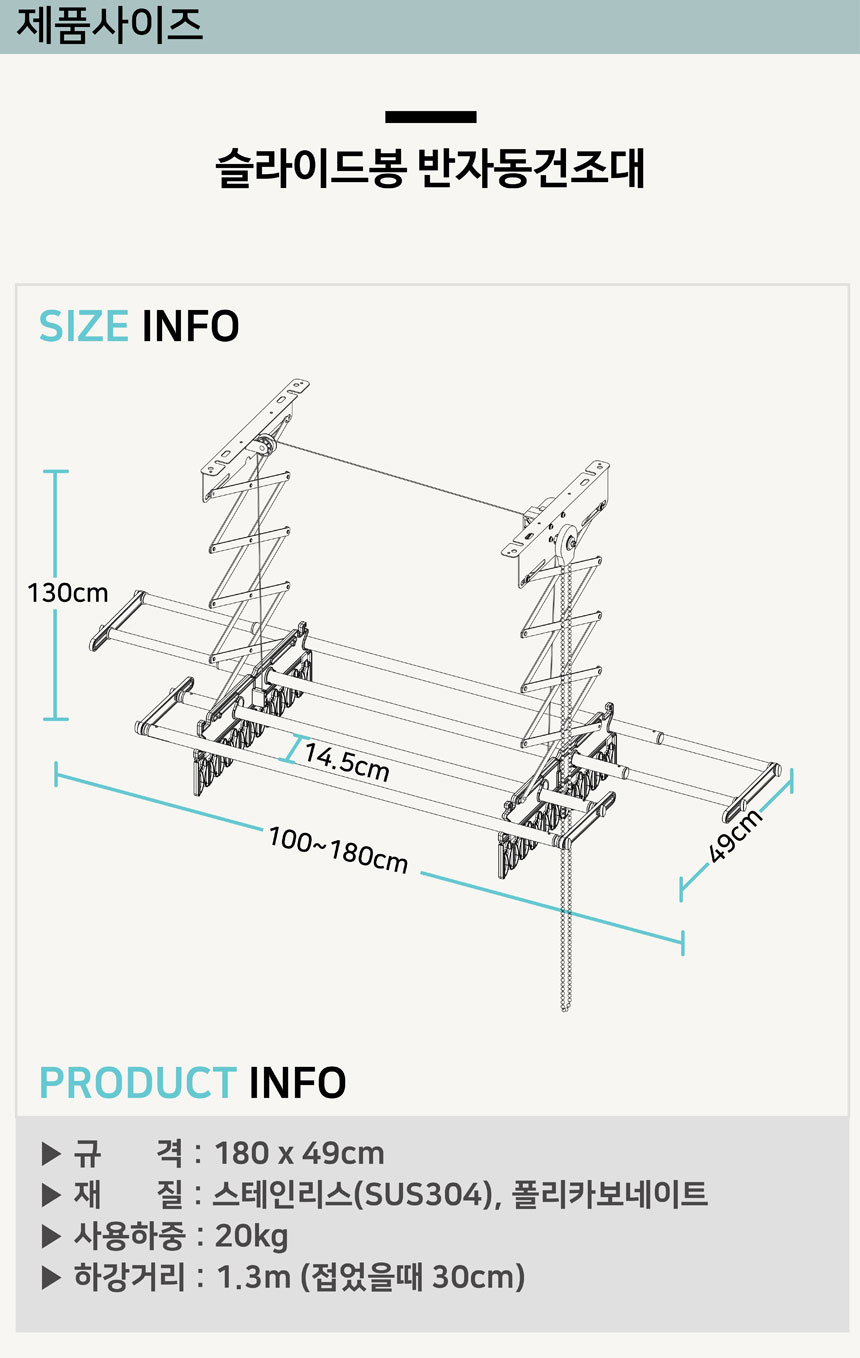 제품사이즈

슬라이드봉 반자동건조대

SIZE INFO

130cm

14.5cm

100~180cm

49cm

PRODUCT INFO

▶ 규　　격 : 180 x 49cm
▶ 재　　질 : 스테인리스(SUS304), 폴리카보네이트
▶ 사용하중 : 20kg
▶ 하강거리 : 1.3m (접었을때 30cm)