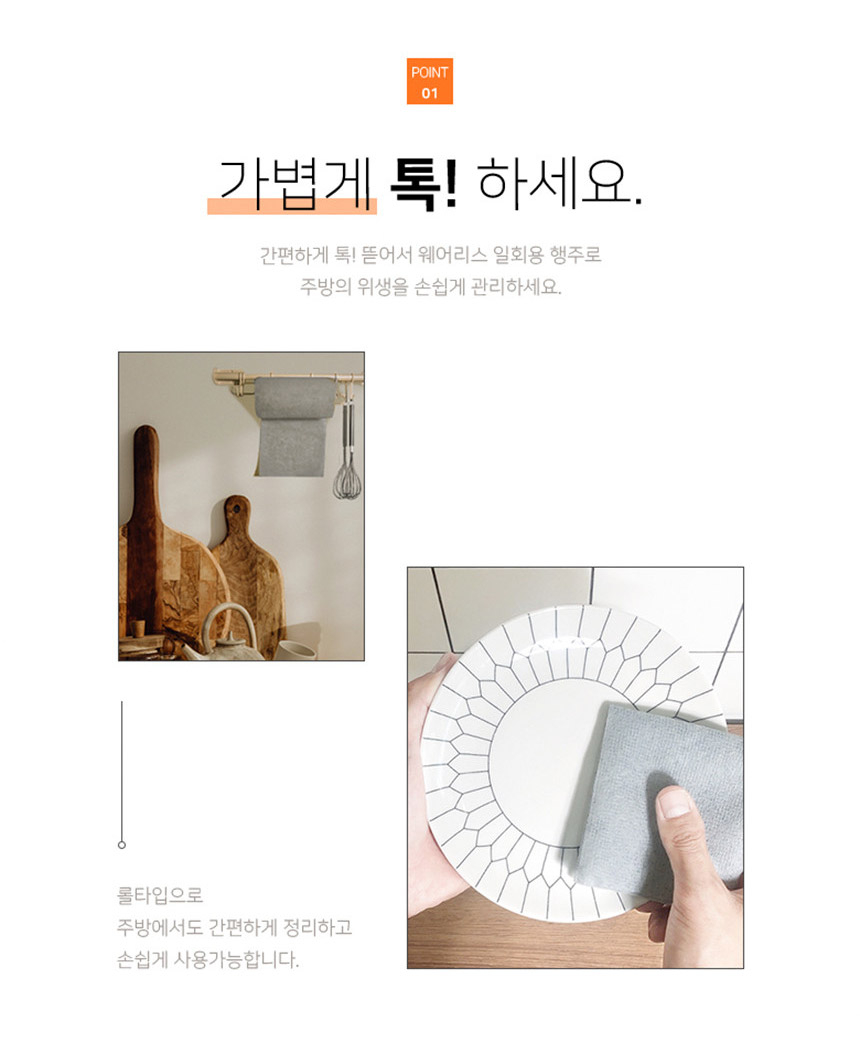 POINT
01

가볍게 톡! 하세요.

간편하게 톡! 뜯어서 웨어리스 일회용 행주로
주방의 위생을 손쉽게 관리하세요.

롤타입으로
주방에서도 간편하게 정리하고
손쉽게 사용가능합니다.