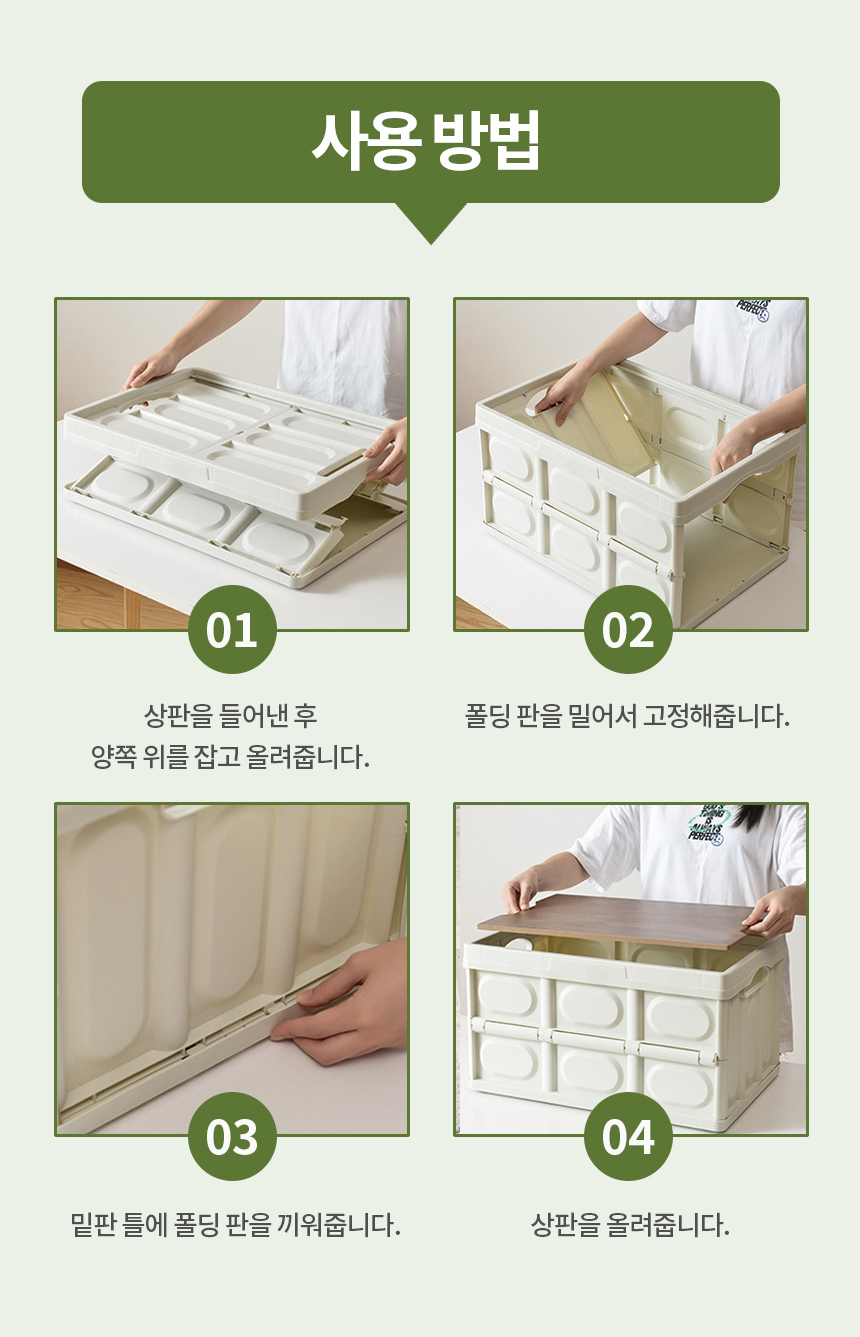 사용 방법

01

상판을 들어낸 후
양쪽 위를 잡고 올려줍니다.

02

폴딩 판을 밀어서 고정해줍니다.

03

밑판 틀에 폴딩 판을 끼워줍니다.

04

상판을 올려줍니다.