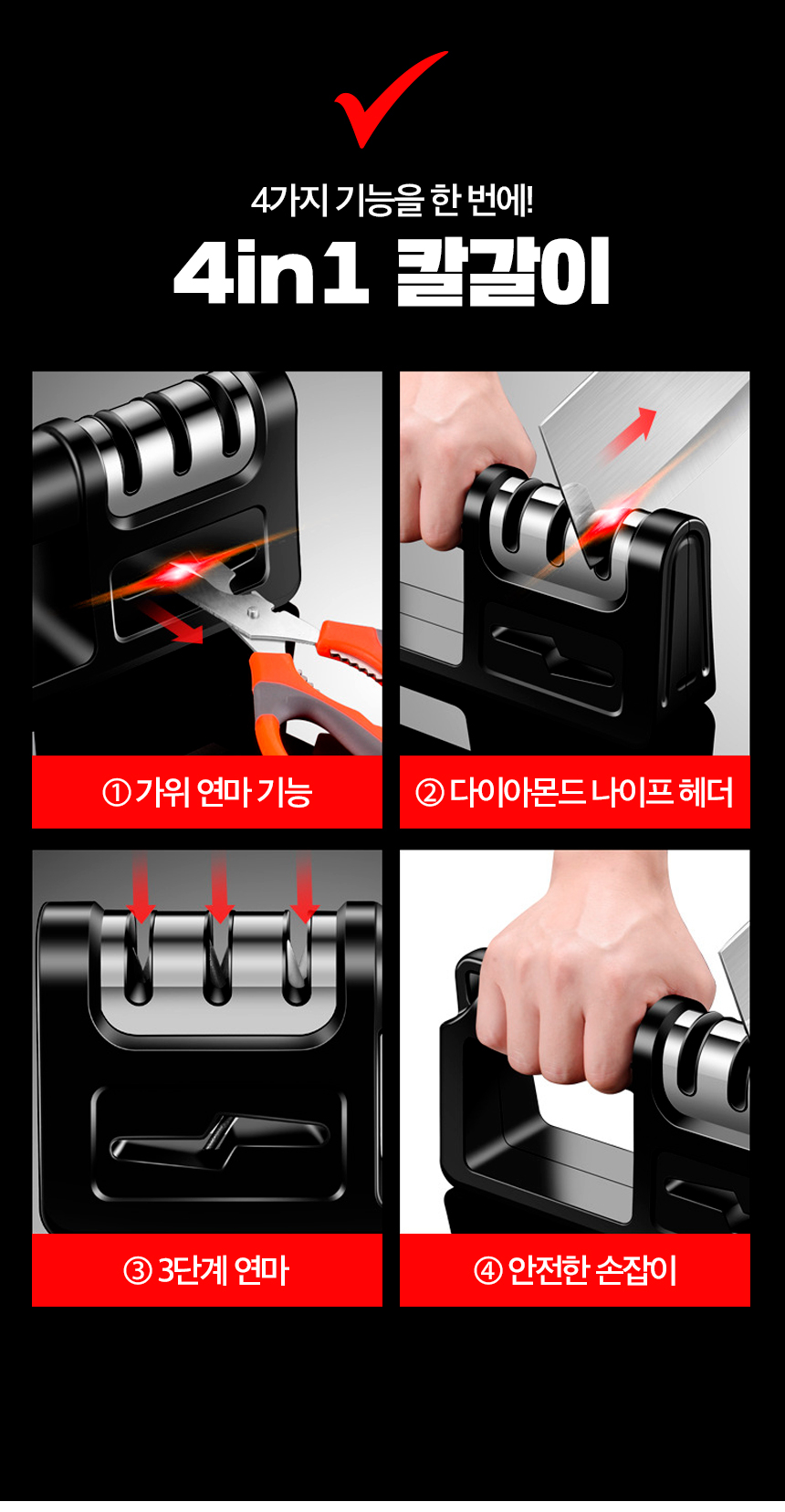 4가지 기능을 한 번에!

4in1 칼갈이

① 가위 연마 기능

② 다이아몬드 나이프 헤더

③ 3단계 연마

④ 안전한 손잡이