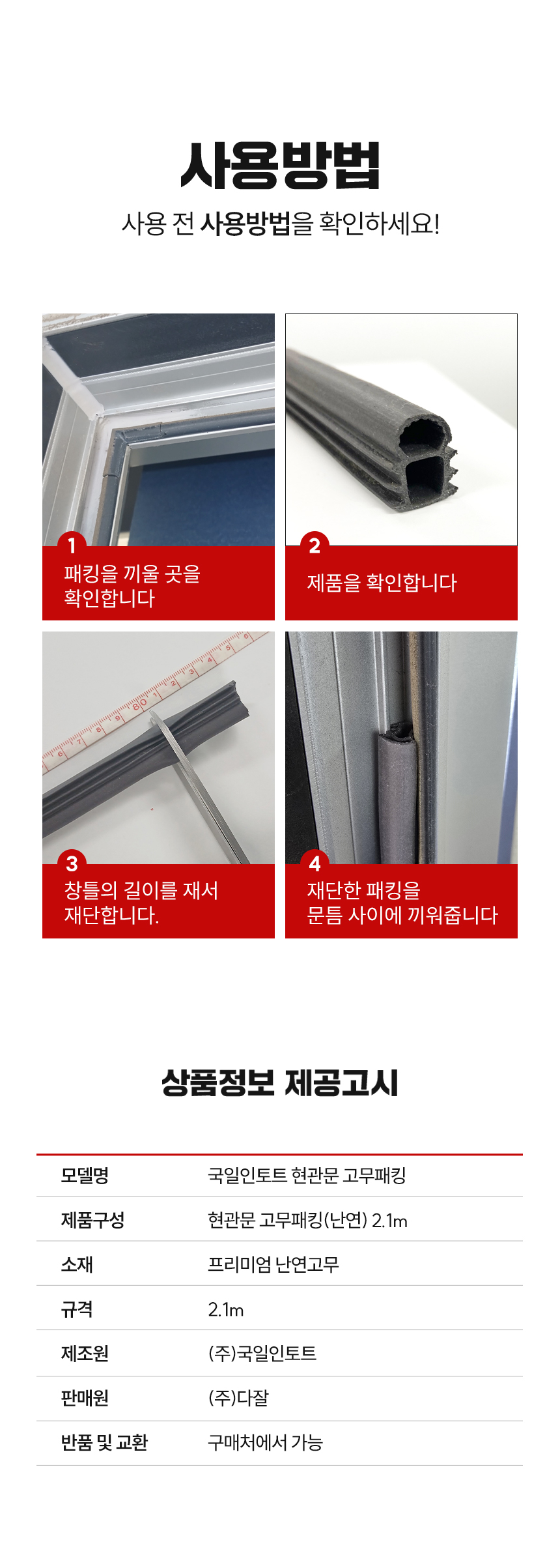 사용방법

사용 전 사용방법을 확인하세요!

1
패킹을 끼울 곳을 확인합니다

2
제품을 확인합니다

3
창틀의 길이를 재서 재단합니다.

4
재단한 패킹을 문틈 사이에 끼워줍니다

상품정보 제공고시

| 모델명 | 국일인토트 현관문 고무패킹 |
|---|---|
| 제품구성 | 현관문 고무패킹(난연) 2.1m |
| 소재 | 프리미엄 난연고무 |
| 규격 | 2.1m |
| 제조원 | (주)국일인토트 |
| 판매원 | (주)다잘 |
| 반품 및 교환 | 구매처에서 가능 |