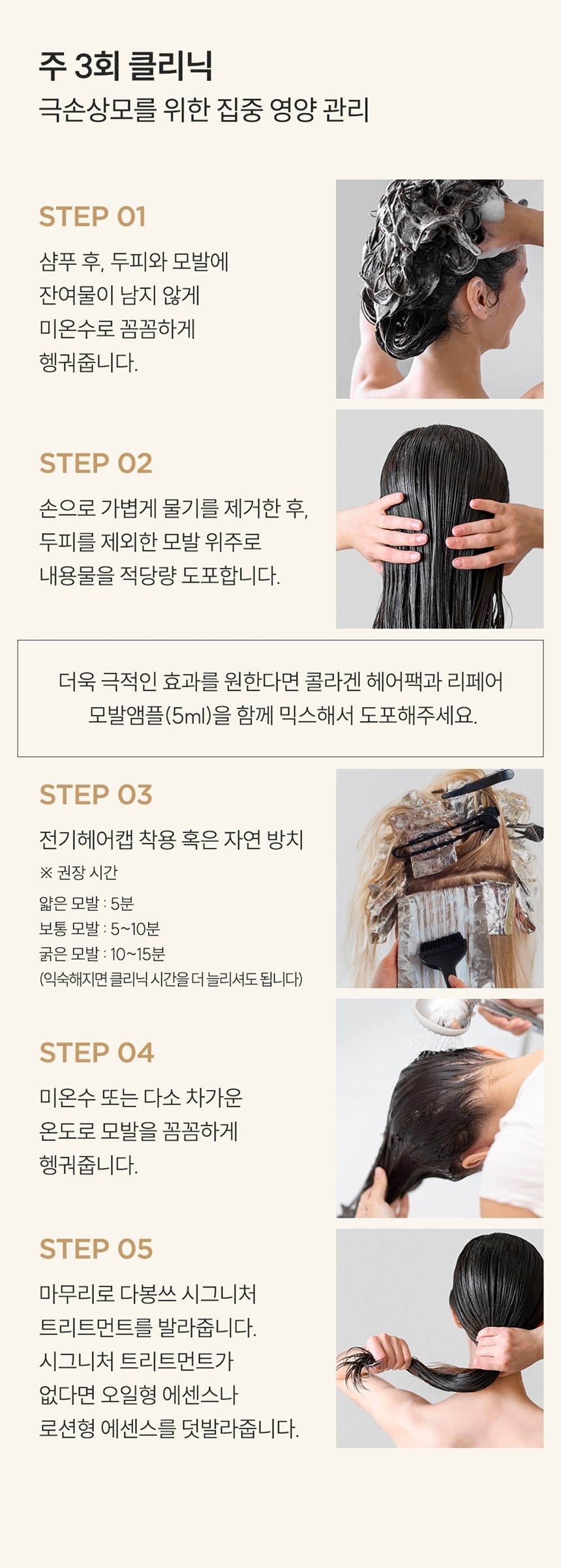 주 3회 클리닉
극손상모를 위한 집중 영양 관리

STEP 01
샴푸 후, 두피와 모발에 잔여물이 남지 않게 미온수로 꼼꼼하게 헹궈줍니다.

STEP 02
손으로 가볍게 물기를 제거한 후, 두피를 제외한 모발 위주로 내용물을 적당량 도포합니다.

더욱 극적인 효과를 원한다면 콜라겐 헤어팩과 리페어 모발앰플(5ml)을 함께 믹스해서 도포해주세요.

STEP 03
전기헤어캡 착용 혹은 자연 방치
※ 권장 시간
얇은 모발 : 5분
보통 모발 : 5~10분
굵은 모발 : 10~15분
(익숙해지면 클리닉 시간을 더 늘리셔도 됩니다)

STEP 04
미온수 또는 다소 차가운 온도로 모발을 꼼꼼하게 헹궈줍니다.

STEP 05
마무리로 다봉쓰 시그니처 트리트먼트를 발라줍니다. 시그니처 트리트먼트가 없다면 오일형 에센스나 로션형 에센스를 덧발라줍니다.