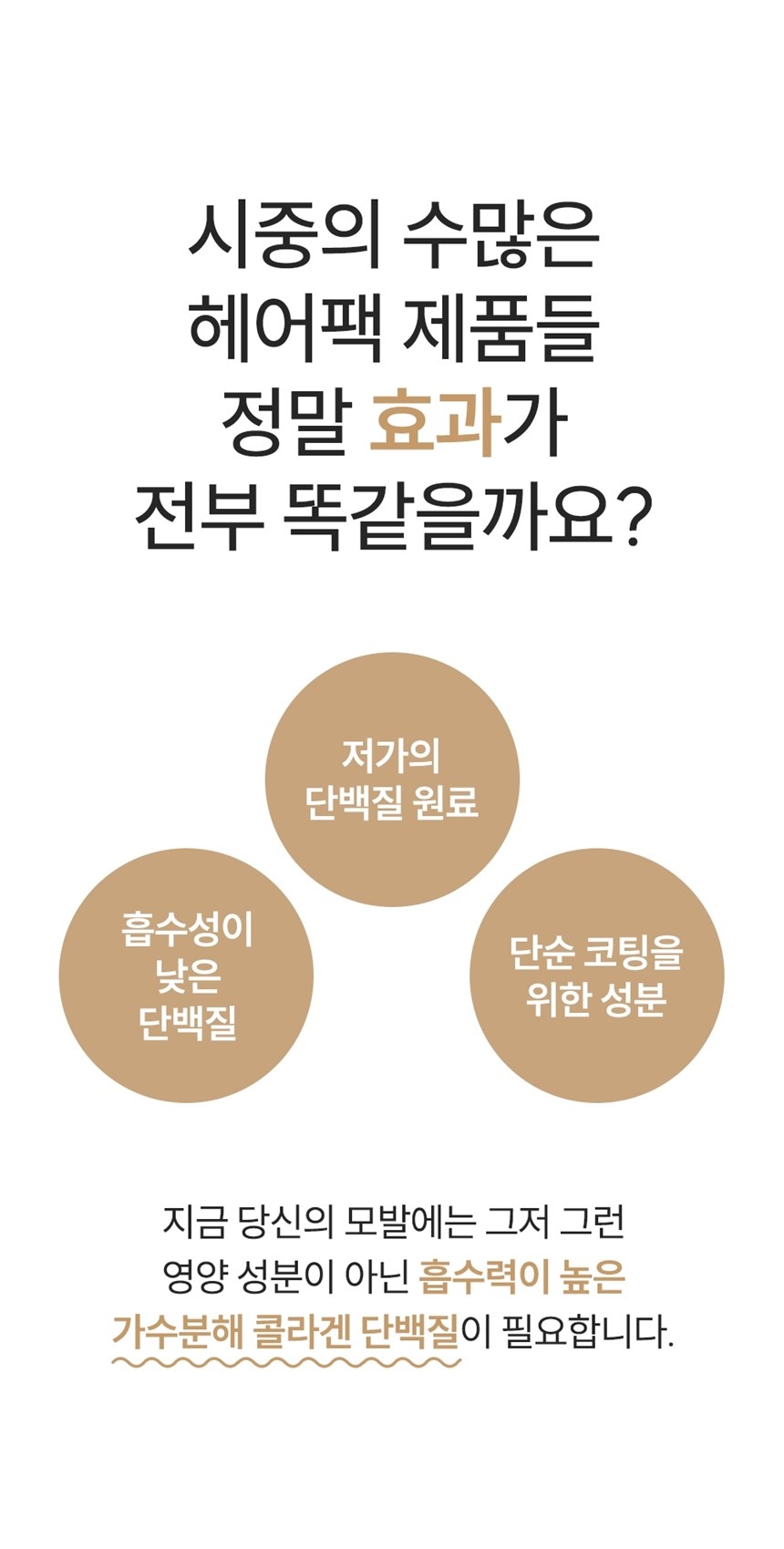 시중의 수많은
헤어팩 제품들
정말 효과가
전부 똑같을까요?

저가의
단백질 원료

흡수성이
낮은
단백질

단순 코팅을
위한 성분

지금 당신의 모발에는 그저 그런 영양 성분이 아닌 흡수력이 높은 가수분해 콜라겐 단백질이 필요합니다.