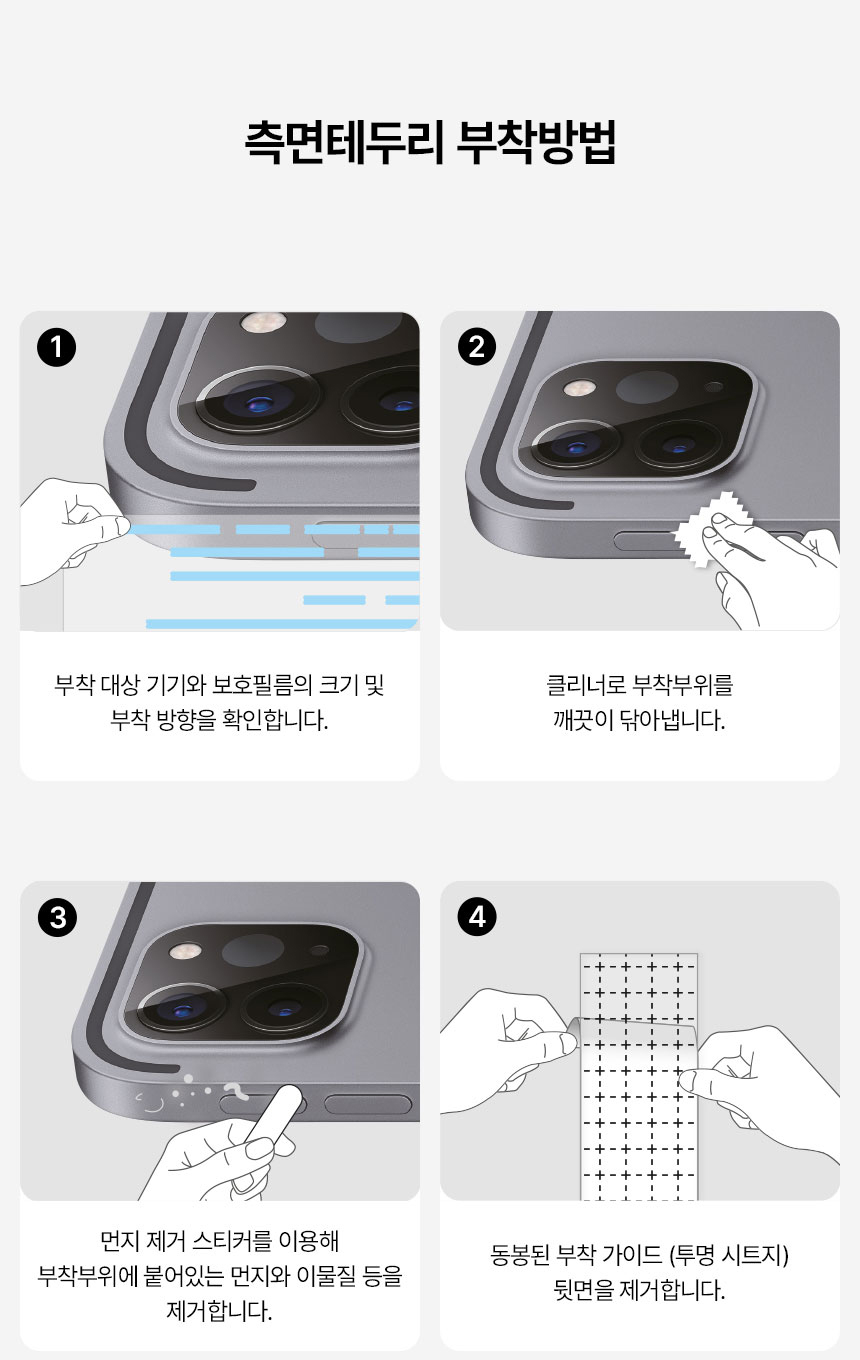 측면테두리 부착방법

1

부착 대상 기기와 보호필름의 크기 및 부착 방향을 확인합니다.

2

클리너로 부착부위를 깨끗이 닦아냅니다.

3

먼지 제거 스티커를 이용해 부착부위에 붙어있는 먼지와 이물질 등을 제거합니다.

4

동봉된 부착 가이드 (투명 시트지) 뒷면을 제거합니다.