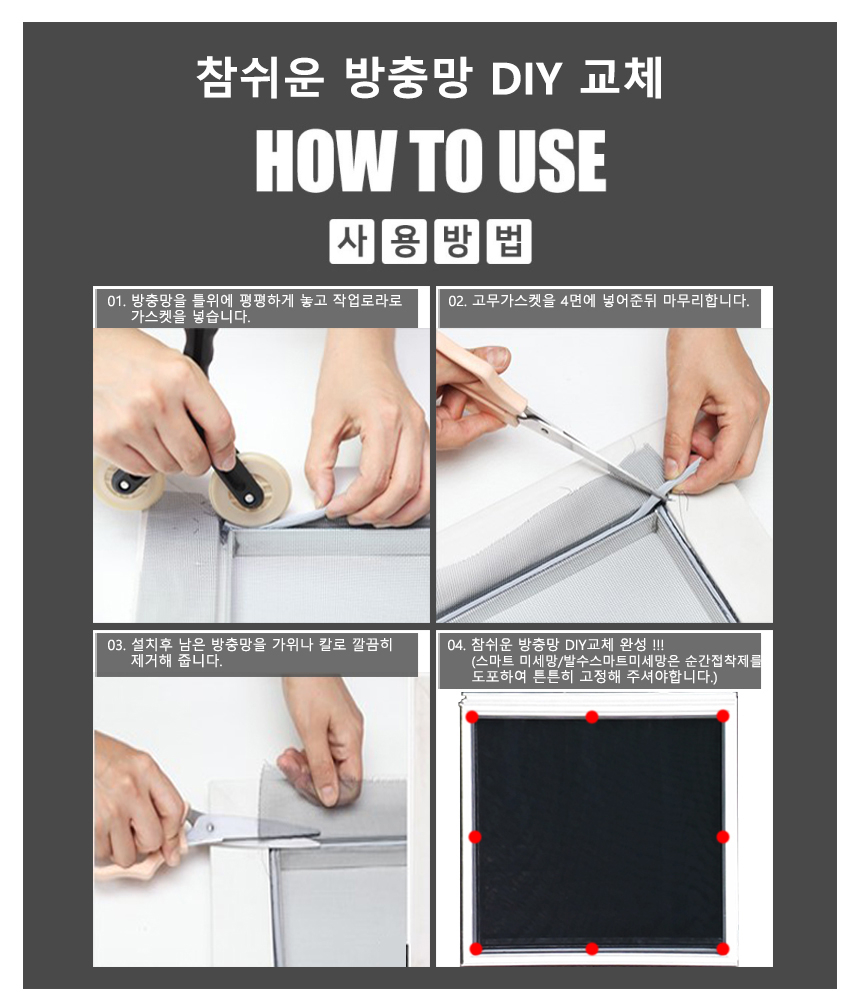 참쉬운 방충망 DIY 교체

HOW TO USE

사 용 방 법

01. 방충망을 틀위에 평평하게 놓고 작업로라로 가스켓을 넣습니다.

02. 고무가스켓을 4면에 넣어준뒤 마무리합니다.

03. 설치후 남은 방충망을 가위나 칼로 깔끔히 제거해 줍니다.

04. 참쉬운 방충망 DIY교체 완성 !!!
(스마트 미세망/발수스마트미세망은 순간접착제를 도포하여 튼튼히 고정해 주셔야합니다.)