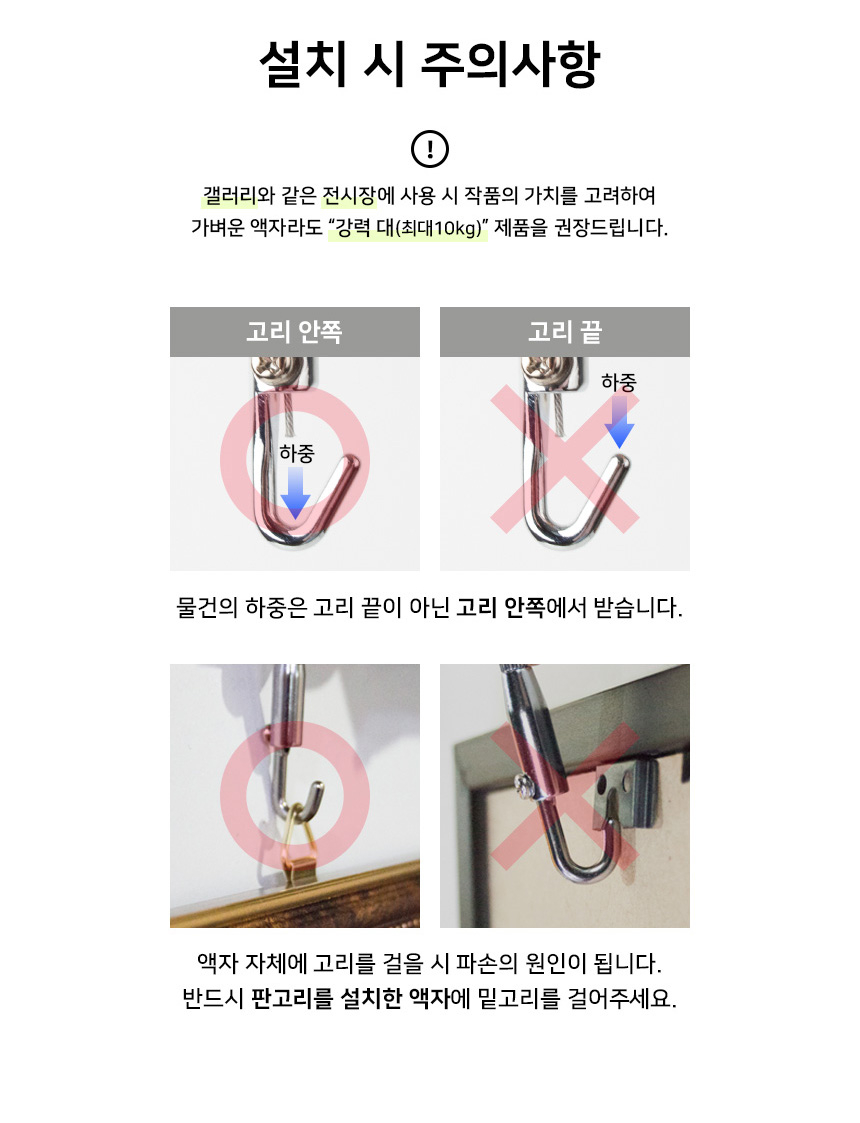 설치 시 주의사항

!

갤러리와 같은 전시장에 사용 시 작품의 가치를 고려하여
가벼운 액자라도 "강력 대(최대10kg)" 제품을 권장드립니다.

고리 안쪽

하중

고리 끝

하중

물건의 하중은 고리 끝이 아닌 고리 안쪽에서 받습니다.

액자 자체에 고리를 걸을 시 파손의 원인이 됩니다.
반드시 판고리를 설치한 액자에 밑고리를 걸어주세요.