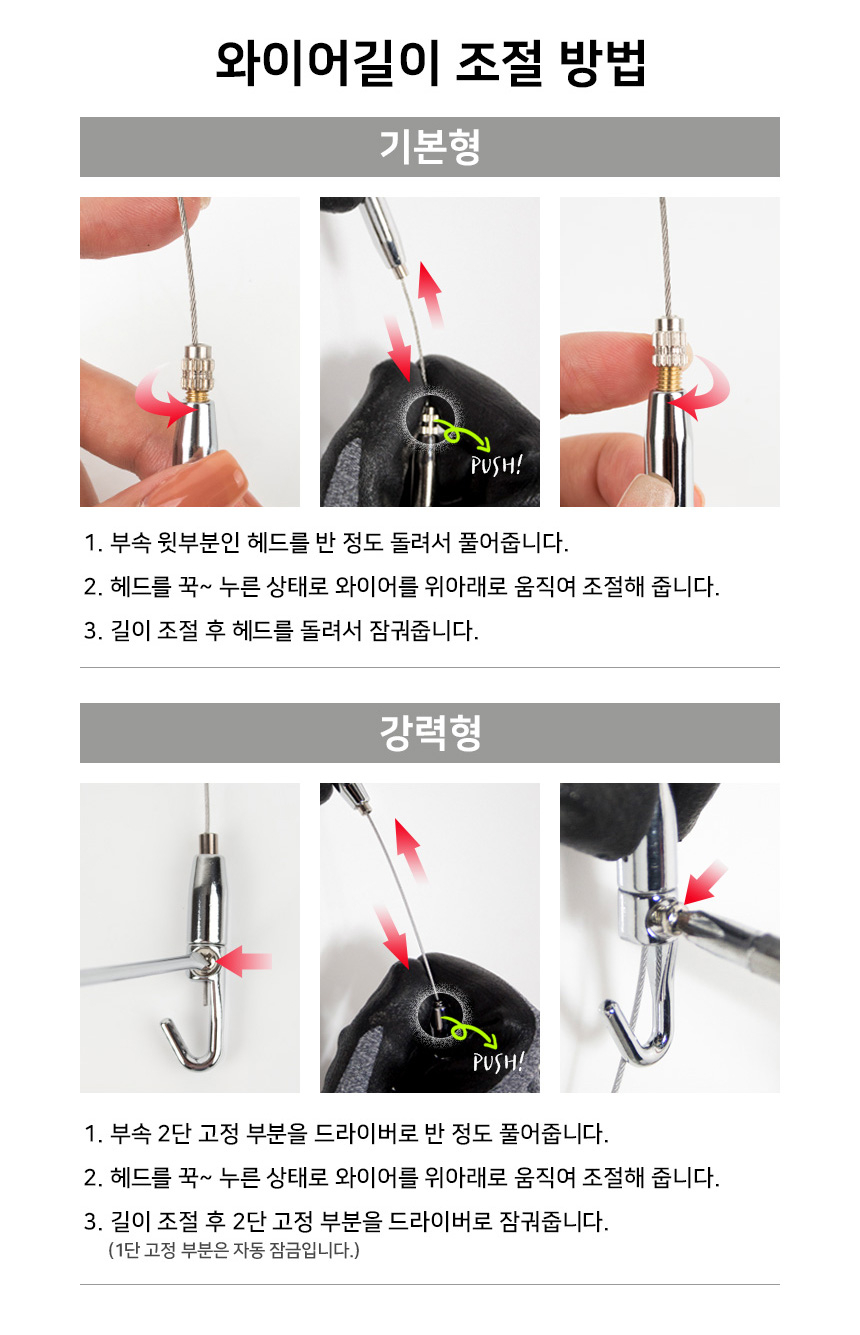 와이어길이 조절 방법

기본형

PUSH!

1. 부속 윗부분인 헤드를 반 정도 돌려서 풀어줍니다.

2. 헤드를 꾹~ 누른 상태로 와이어를 위아래로 움직여 조절해 줍니다.

3. 길이 조절 후 헤드를 돌려서 잠궈줍니다.

강력형

PUSH!

1. 부속 2단 고정 부분을 드라이버로 반 정도 풀어줍니다.

2. 헤드를 꾹~ 누른 상태로 와이어를 위아래로 움직여 조절해 줍니다.

3. 길이 조절 후 2단 고정 부분을 드라이버로 잠궈줍니다.
(1단 고정 부분은 자동 잠금입니다.)