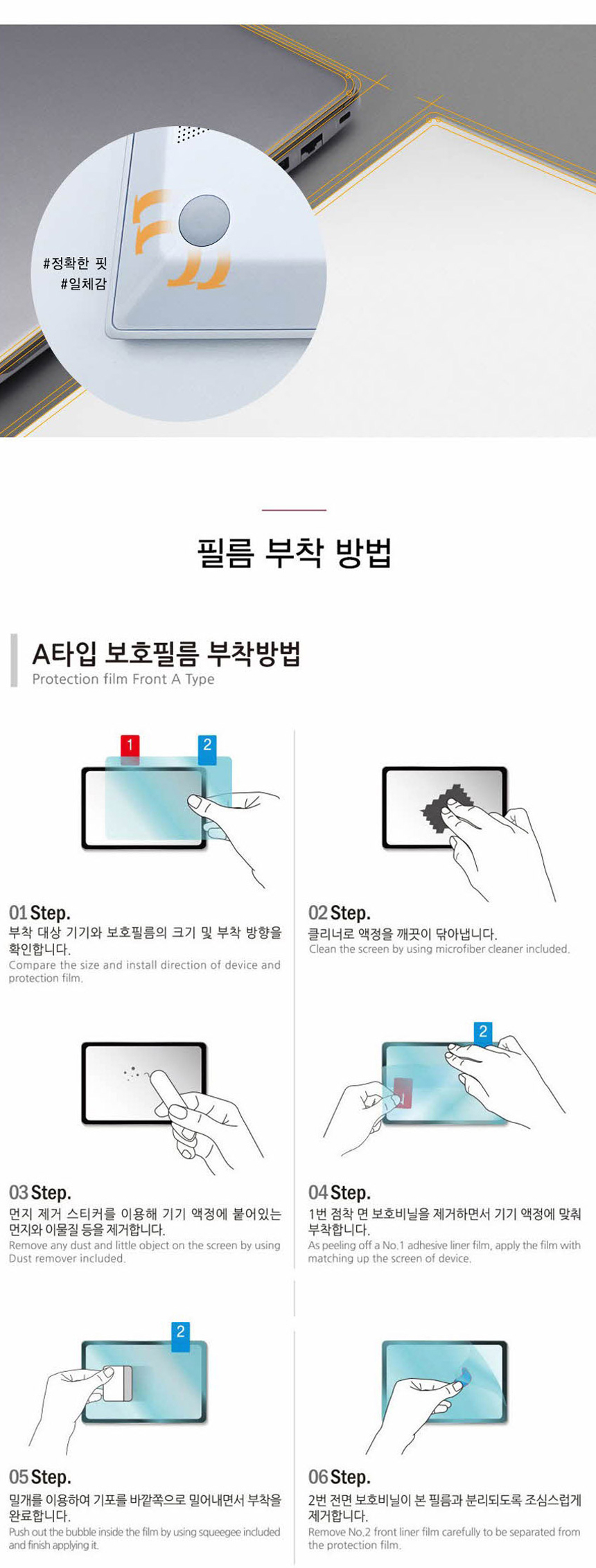 #정확한 핏
#일체감

필름 부착 방법

A타입 보호필름 부착방법
Protection film Front A Type

1 2

01 Step.
부착 대상 기기와 보호필름의 크기 및 부착 방향을 확인합니다.
Compare the size and install direction of device and protection film.

02 Step.
클리너로 액정을 깨끗이 닦아냅니다.
Clean the screen by using microfiber cleaner included.

03 Step.
먼지 제거 스티커를 이용해 기기 액정에 붙어있는 먼지와 이물질 등을 제거합니다.
Remove any dust and little object on the screen by using Dust remover included.

2

04 Step.
1번 점착 면 보호비닐을 제거하면서 기기 액정에 맞춰 부착합니다.
As peeling off a No.1 adhesive liner film, apply the film with matching up the screen of device.

2

05 Step.
밀개를 이용하여 기포를 바깥쪽으로 밀어내면서 부착을 완료합니다.
Push out the bubble inside the film by using squeegee included and finish applying it.

06 Step.
2번 전면 보호비닐이 본 필름과 분리되도록 조심스럽게 제거합니다.
Remove No.2 front liner film carefully to be separated from the protection film.