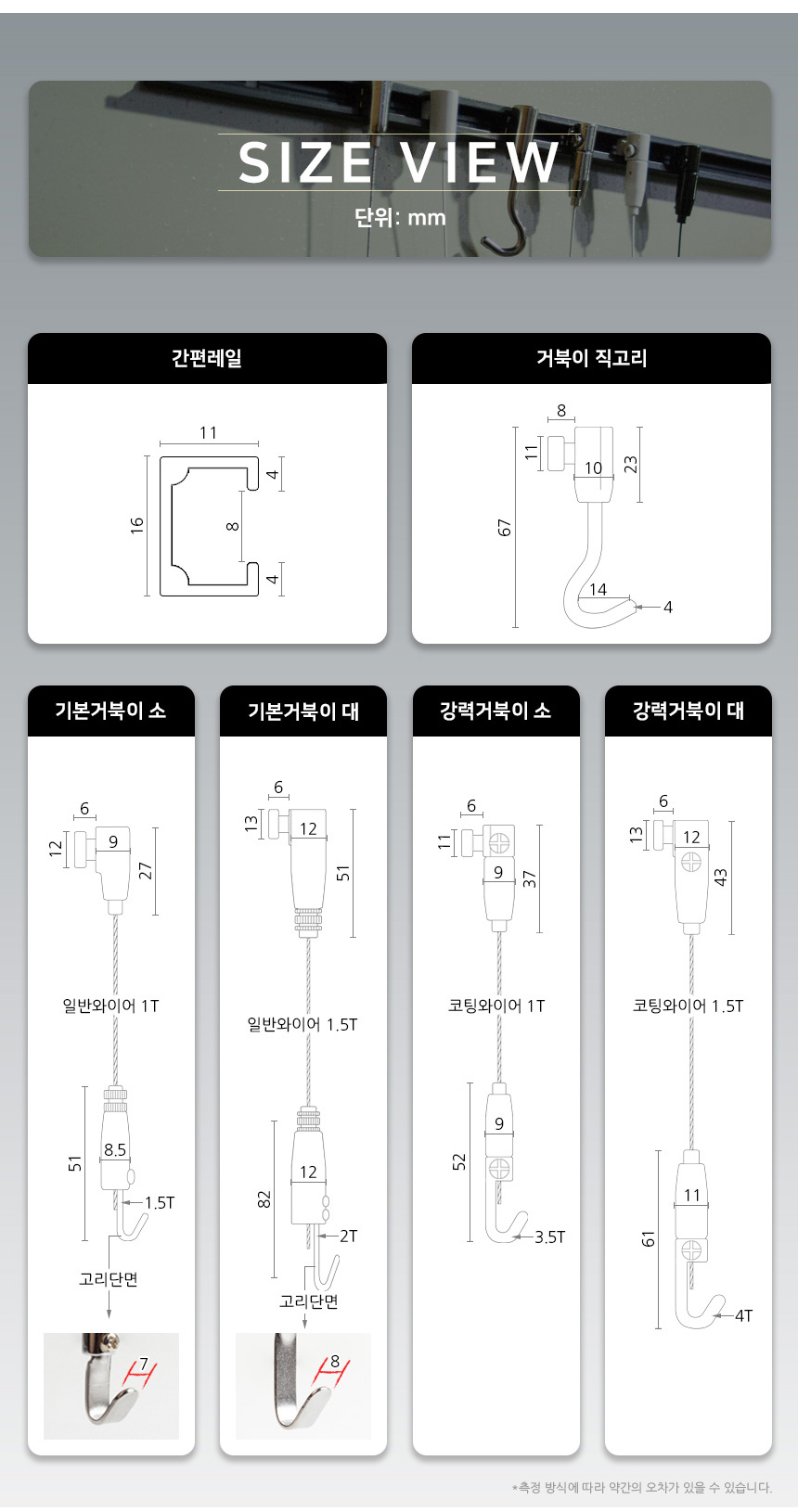 SIZE VIEW
단위: mm

간편레일

11
16
4
8
4

거북이 직고리

8
11
10
23
67
14
4

기본거북이 소

6
12
9
27
일반와이어 1T
51
8.5
1.5T
고리단면
7

기본거북이 대

6
13
12
51
일반와이어 1.5T
82
12
2T
고리단면
8

강력거북이 소

6
11
9
37
코팅와이어 1T
52
9
3.5T

강력거북이 대

6
13
12
43
코팅와이어 1.5T
61
11
4T

*측정 방식에 따라 약간의 오차가 있을 수 있습니다.