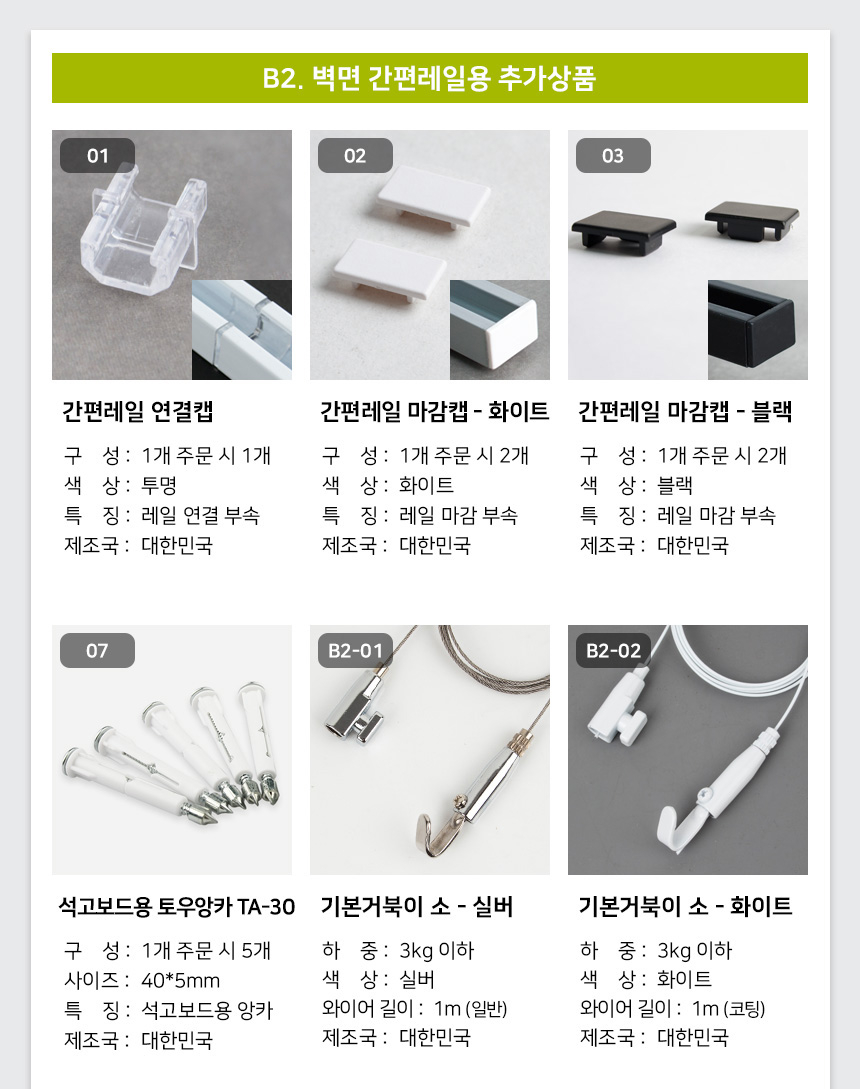 B2. 벽면 간편레일용 추가상품

01

간편레일 연결캡

구 성 : 1개 주문 시 1개
색 상 : 투명
특 징 : 레일 연결 부속
제조국 : 대한민국

02

간편레일 마감캡 - 화이트

구 성 : 1개 주문 시 2개
색 상 : 화이트
특 징 : 레일 마감 부속
제조국 : 대한민국

03

간편레일 마감캡 - 블랙

구 성 : 1개 주문 시 2개
색 상 : 블랙
특 징 : 레일 마감 부속
제조국 : 대한민국

07

석고보드용 토우앙카 TA-30

구 성 : 1개 주문 시 5개
사이즈 : 40*5mm
특 징 : 석고보드용 앙카
제조국 : 대한민국

B2-01

기본거북이 소 - 실버

하 중 : 3kg 이하
색 상 : 실버
와이어 길이 : 1m (일반)
제조국 : 대한민국

B2-02

기본거북이 소 - 화이트

하 중 : 3kg 이하
색 상 : 화이트
와이어 길이 : 1m (코팅)
제조국 : 대한민국