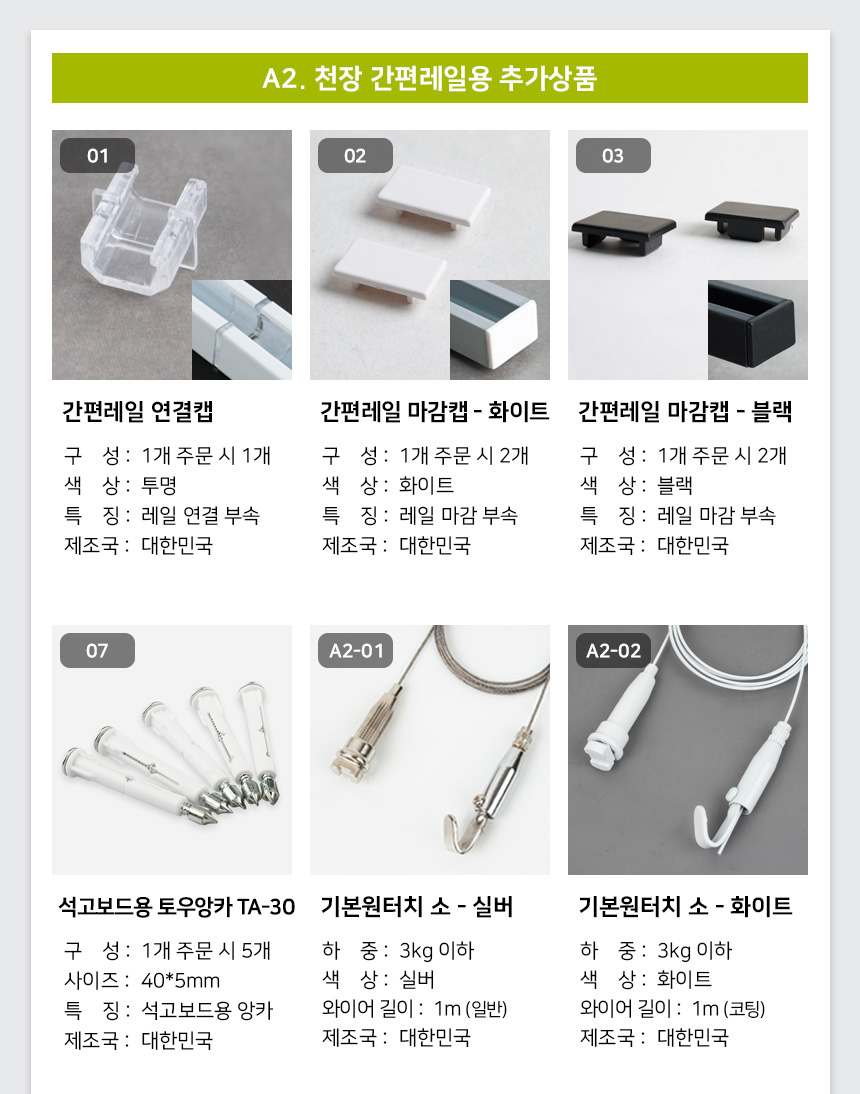 A2. 천장 간편레일용 추가상품

01

간편레일 연결캡

구　성 : 1개 주문 시 1개
색　상 : 투명
특　징 : 레일 연결 부속
제조국 : 대한민국

02

간편레일 마감캡 - 화이트

구　성 : 1개 주문 시 2개
색　상 : 화이트
특　징 : 레일 마감 부속
제조국 : 대한민국

03

간편레일 마감캡 - 블랙

구　성 : 1개 주문 시 2개
색　상 : 블랙
특　징 : 레일 마감 부속
제조국 : 대한민국

07

석고보드용 토우앙카 TA-30

구　성 : 1개 주문 시 5개
사이즈 : 40*5mm
특　징 : 석고보드용 앙카
제조국 : 대한민국

A2-01

기본원터치 소 - 실버

하　중 : 3kg 이하
색　상 : 실버
와이어 길이 : 1m (일반)
제조국 : 대한민국

A2-02

기본원터치 소 - 화이트

하　중 : 3kg 이하
색　상 : 화이트
와이어 길이 : 1m (코팅)
제조국 : 대한민국