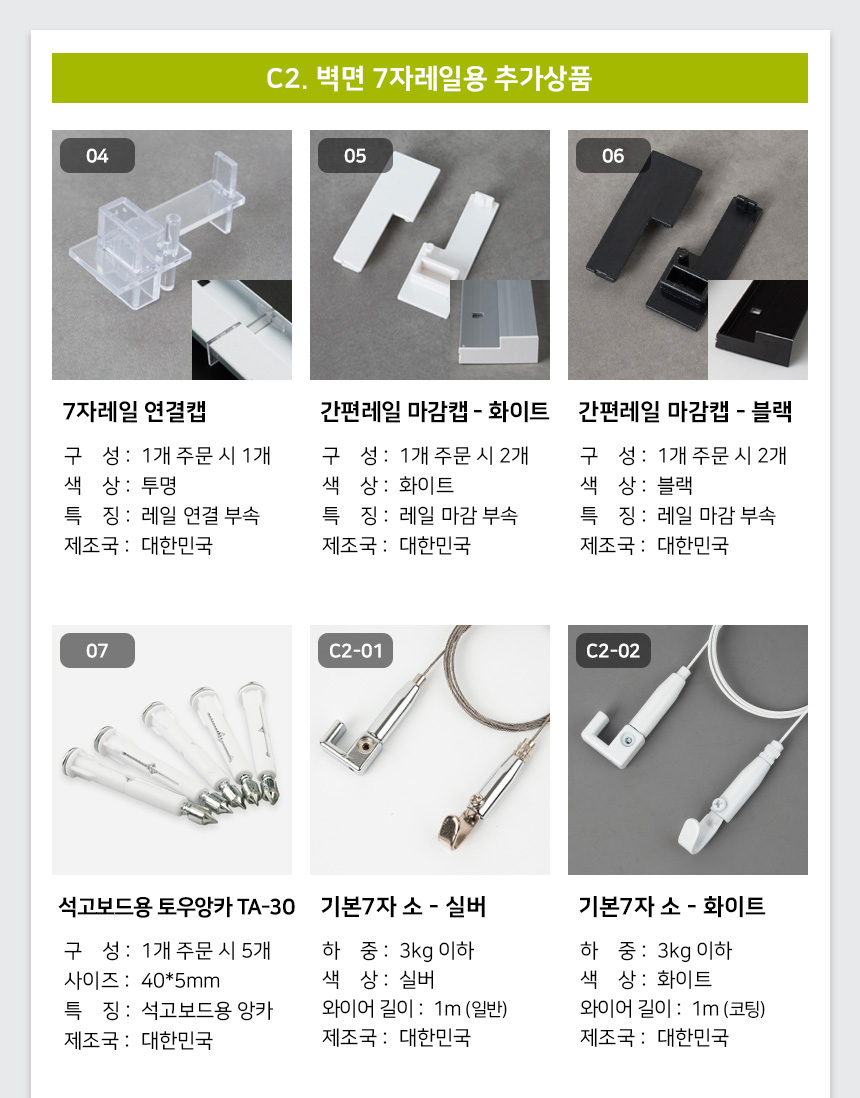 C2. 벽면 7자레일용 추가상품

04

7자레일 연결캡

구 성 : 1개 주문 시 1개
색 상 : 투명
특 징 : 레일 연결 부속
제조국 : 대한민국

05

간편레일 마감캡 - 화이트

구 성 : 1개 주문 시 2개
색 상 : 화이트
특 징 : 레일 마감 부속
제조국 : 대한민국

06

간편레일 마감캡 - 블랙

구 성 : 1개 주문 시 2개
색 상 : 블랙
특 징 : 레일 마감 부속
제조국 : 대한민국

07

석고보드용 토우앙카 TA-30

구 성 : 1개 주문 시 5개
사이즈 : 40*5mm
특 징 : 석고보드용 앙카
제조국 : 대한민국

C2-01

기본7자 소 - 실버

하 중 : 3kg 이하
색 상 : 실버
와이어 길이 : 1m (일반)
제조국 : 대한민국

C2-02

기본7자 소 - 화이트

하 중 : 3kg 이하
색 상 : 화이트
와이어 길이 : 1m (코팅)
제조국 : 대한민국