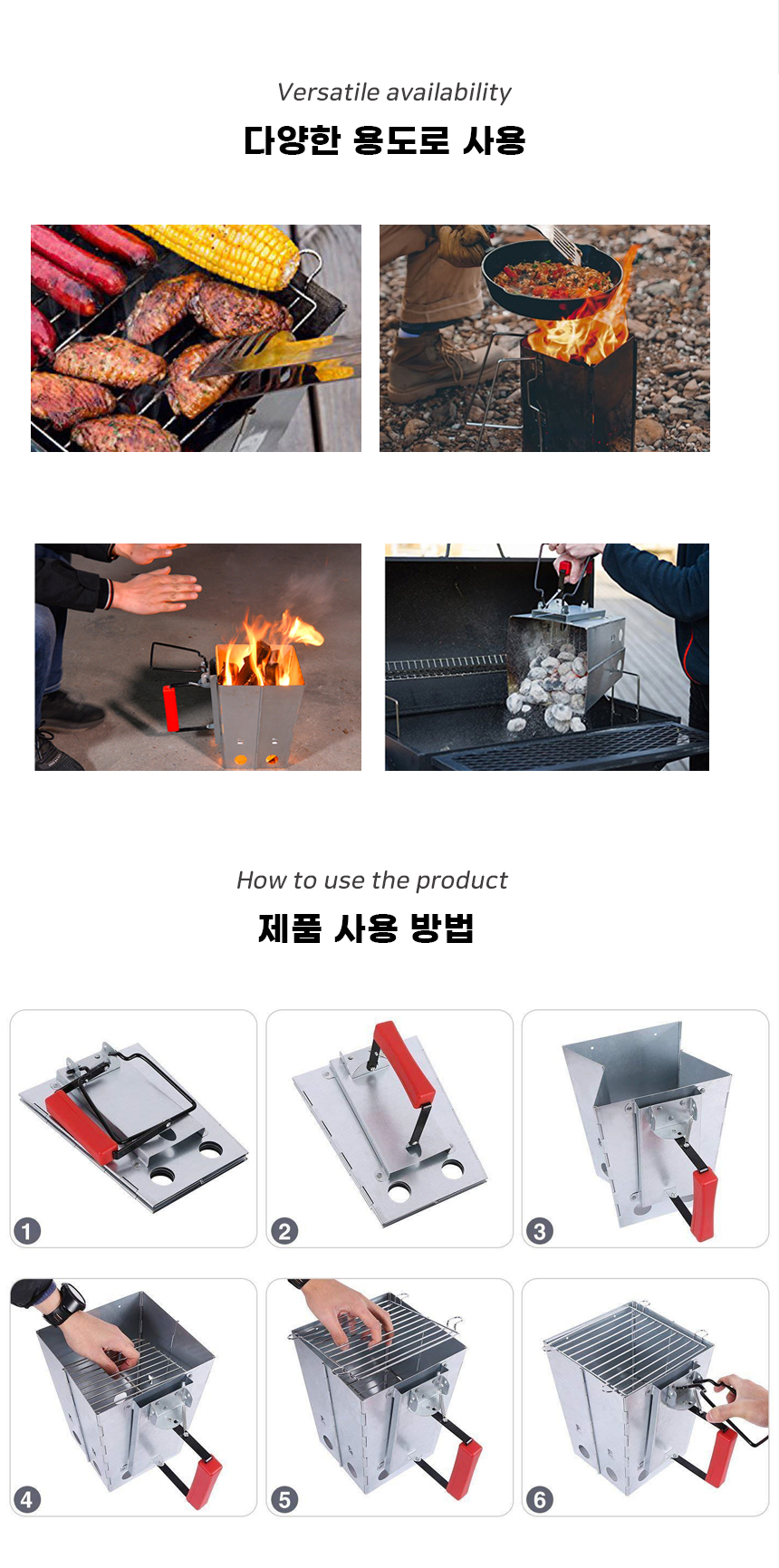 Versatile availability
다양한 용도로 사용

How to use the product
제품 사용 방법

1
2
3
4
5
6