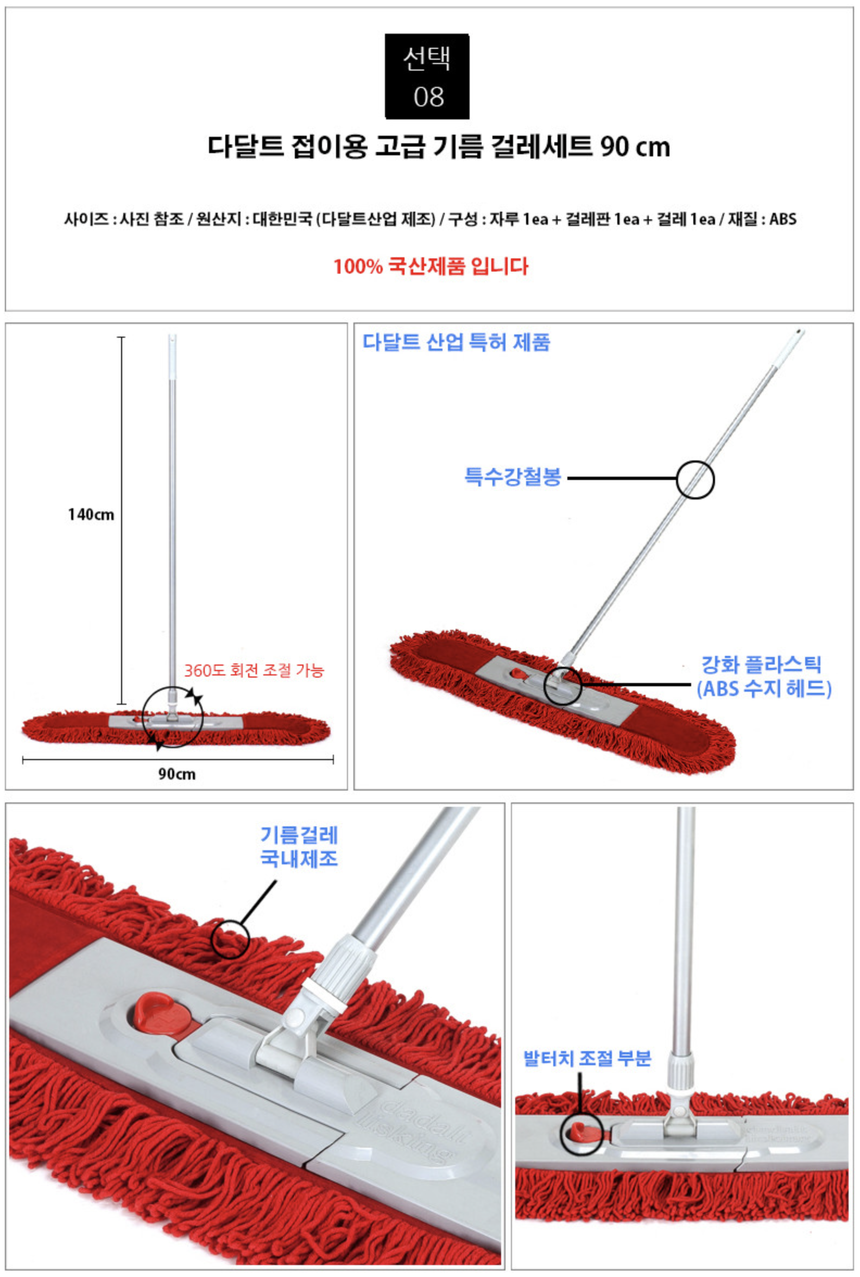 선택
08

다달트 접이용 고급 기름 걸레세트 90 cm

사이즈 : 사진 참조 / 원산지 : 대한민국 (다달트산업 제조) / 구성 : 자루 1ea + 걸레판 1ea + 걸레 1ea / 재질 : ABS

100% 국산제품 입니다

140cm

360도 회전 조절 가능

90cm

다달트 산업 특허 제품

특수강철봉

강화 플라스틱
(ABS 수지 헤드)

기름걸레
국내제조

dadalt
making

발터치 조절 부분