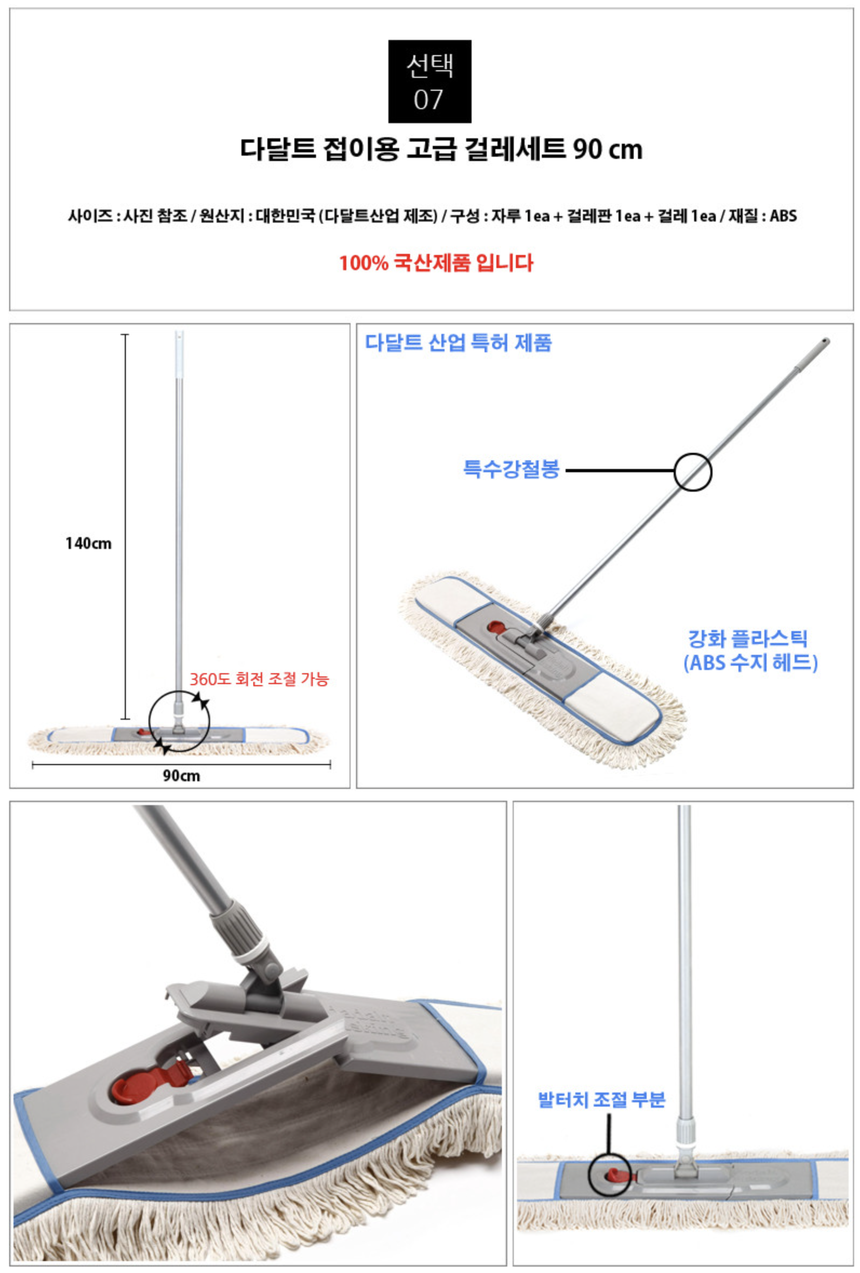 선택
07

다달트 접이용 고급 걸레세트 90 cm

사이즈 : 사진 참조 / 원산지 : 대한민국 (다달트산업 제조) / 구성 : 자루 1ea + 걸레판 1ea + 걸레 1ea / 재질 : ABS

100% 국산제품 입니다

140cm

360도 회전 조절 가능

90cm

다달트 산업 특허 제품

특수강철봉

강화 플라스틱
(ABS 수지 헤드)

발터치 조절 부분