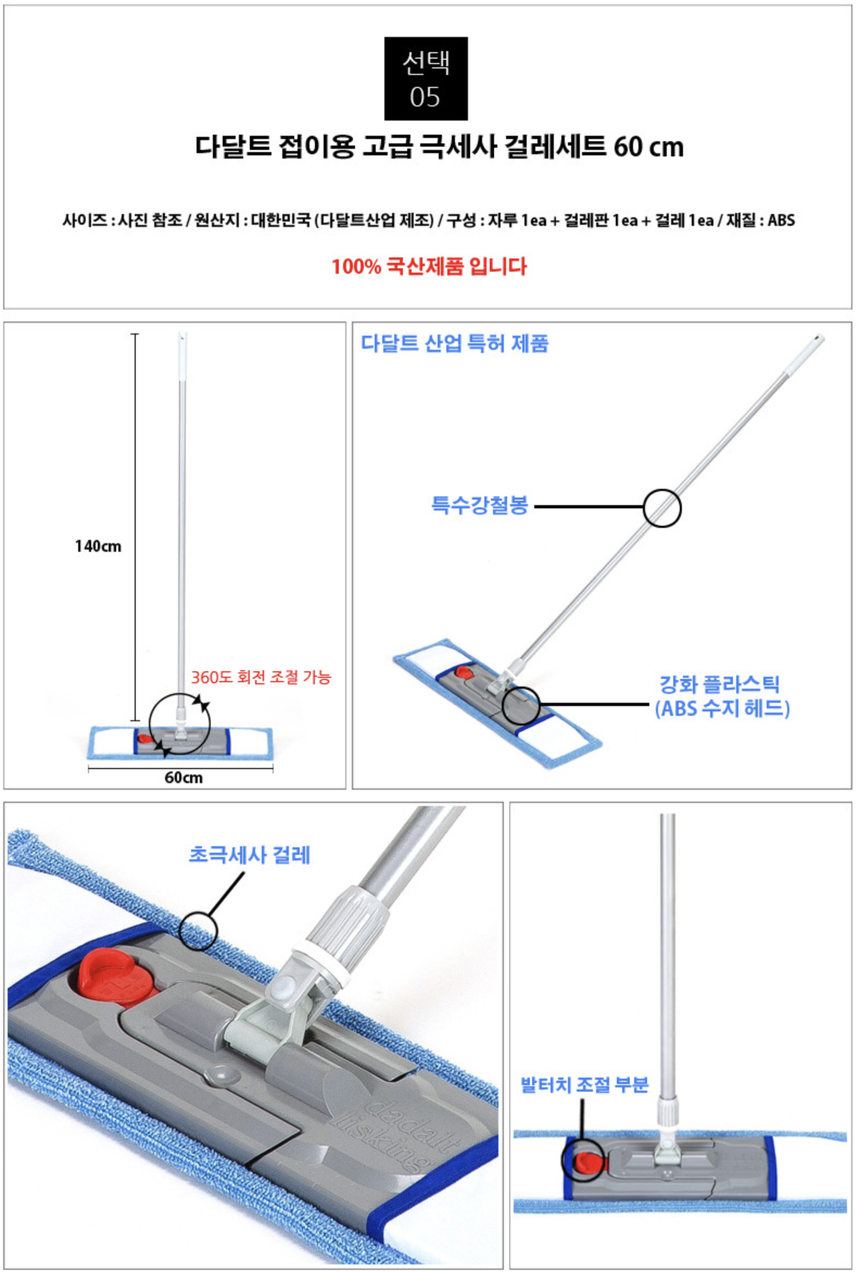 선택
05

다달트 접이용 고급 극세사 걸레세트 60 cm

사이즈 : 사진 참조 / 원산지 : 대한민국 (다달트산업 제조) / 구성 : 자루 1ea + 걸레판 1ea + 걸레 1ea / 재질 : ABS

100% 국산제품 입니다

140cm

360도 회전 조절 가능

60cm

다달트 산업 특허 제품

특수강철봉

강화 플라스틱
(ABS 수지 헤드)

초극세사 걸레

dadalt
lisking

발터치 조절 부분