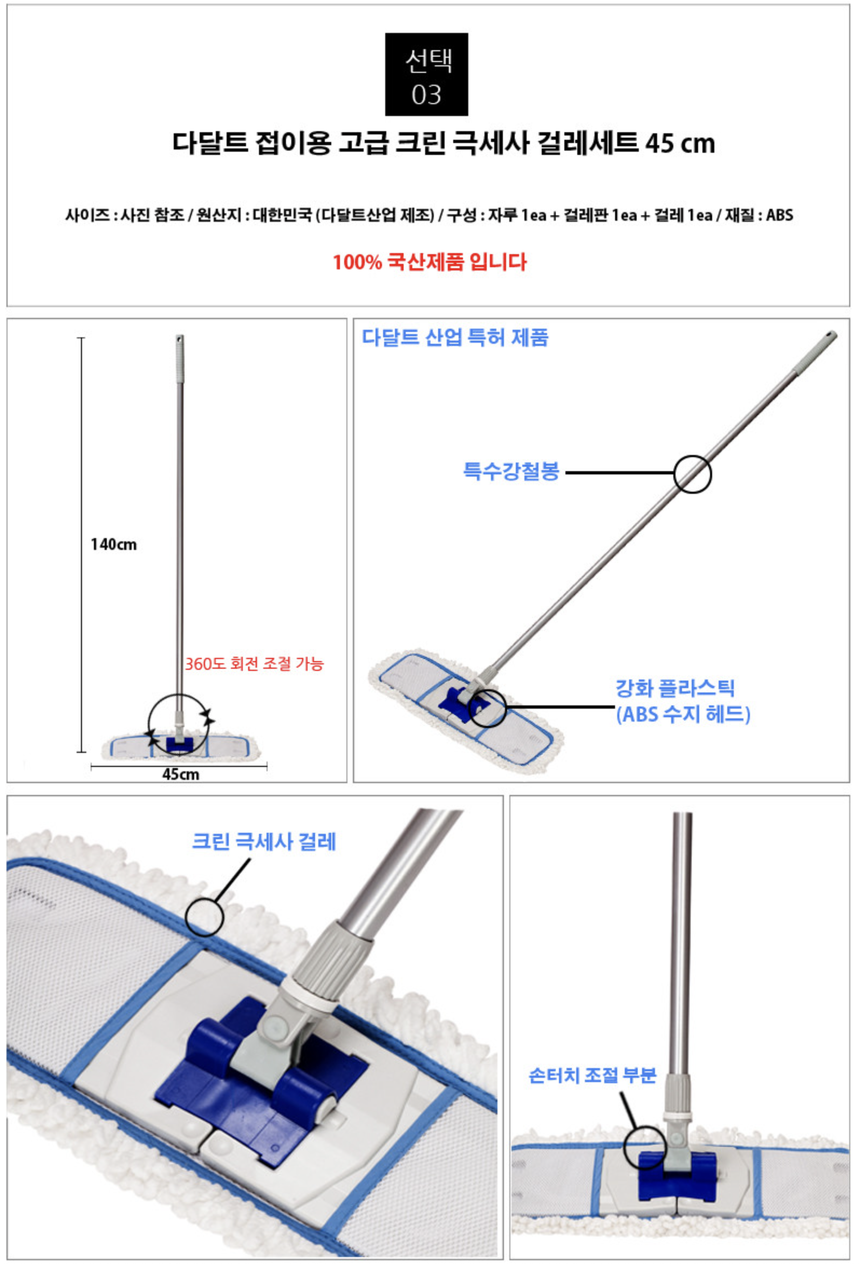 선택
03

다달트 접이용 고급 크린 극세사 걸레세트 45 cm

사이즈 : 사진 참조 / 원산지 : 대한민국 (다달트산업 제조) / 구성 : 자루 1ea + 걸레판 1ea + 걸레 1ea / 재질 : ABS

100% 국산제품 입니다

140cm

360도 회전 조절 가능

45cm

다달트 산업 특허 제품

특수강철봉

강화 플라스틱
(ABS 수지 헤드)

크린 극세사 걸레

손터치 조절 부분