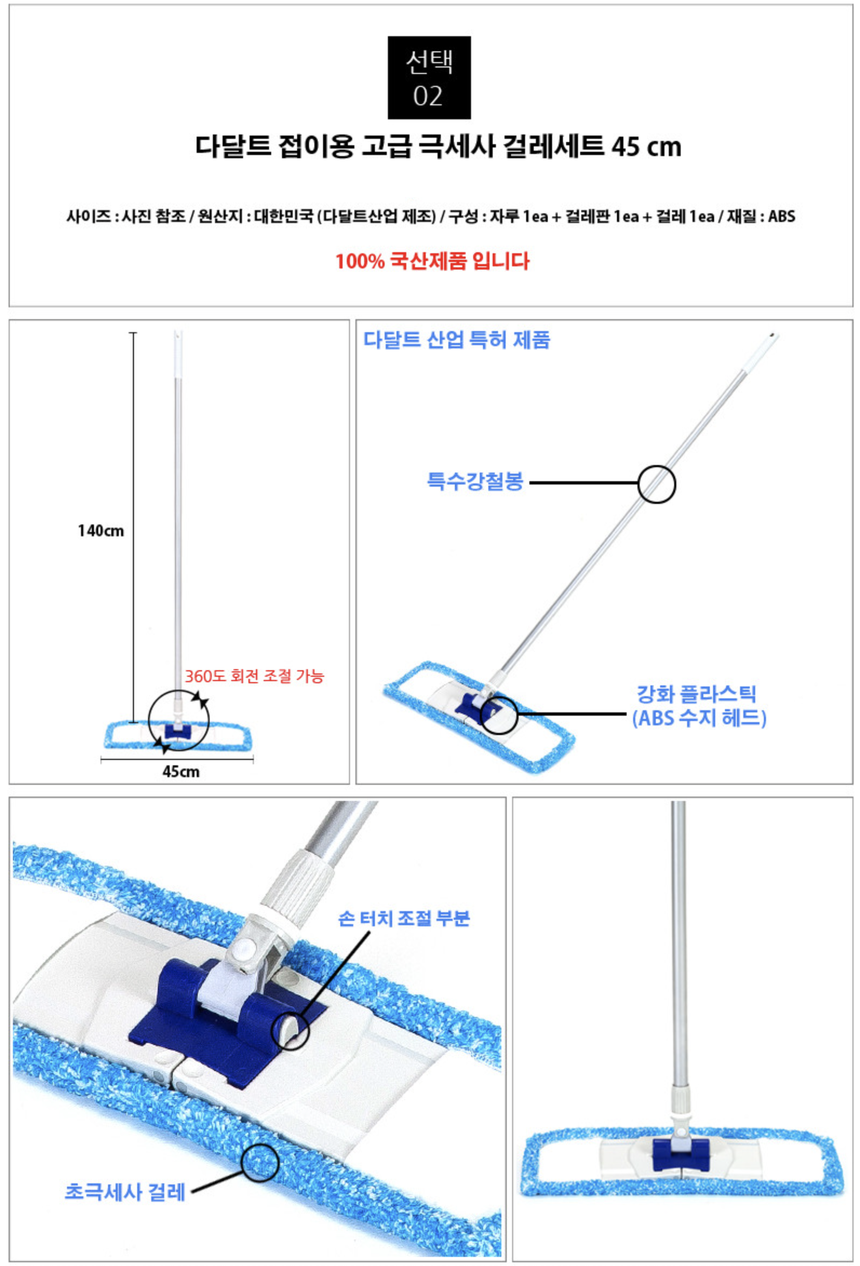 선택
02

다달트 접이용 고급 극세사 걸레세트 45 cm

사이즈 : 사진 참조 / 원산지 : 대한민국 (다달트산업 제조) / 구성 : 자루 1ea + 걸레판 1ea + 걸레 1ea / 재질 : ABS

100% 국산제품 입니다

140cm

360도 회전 조절 가능

45cm

다달트 산업 특허 제품

특수강철봉

강화 플라스틱
(ABS 수지 헤드)

손 터치 조절 부분

초극세사 걸레