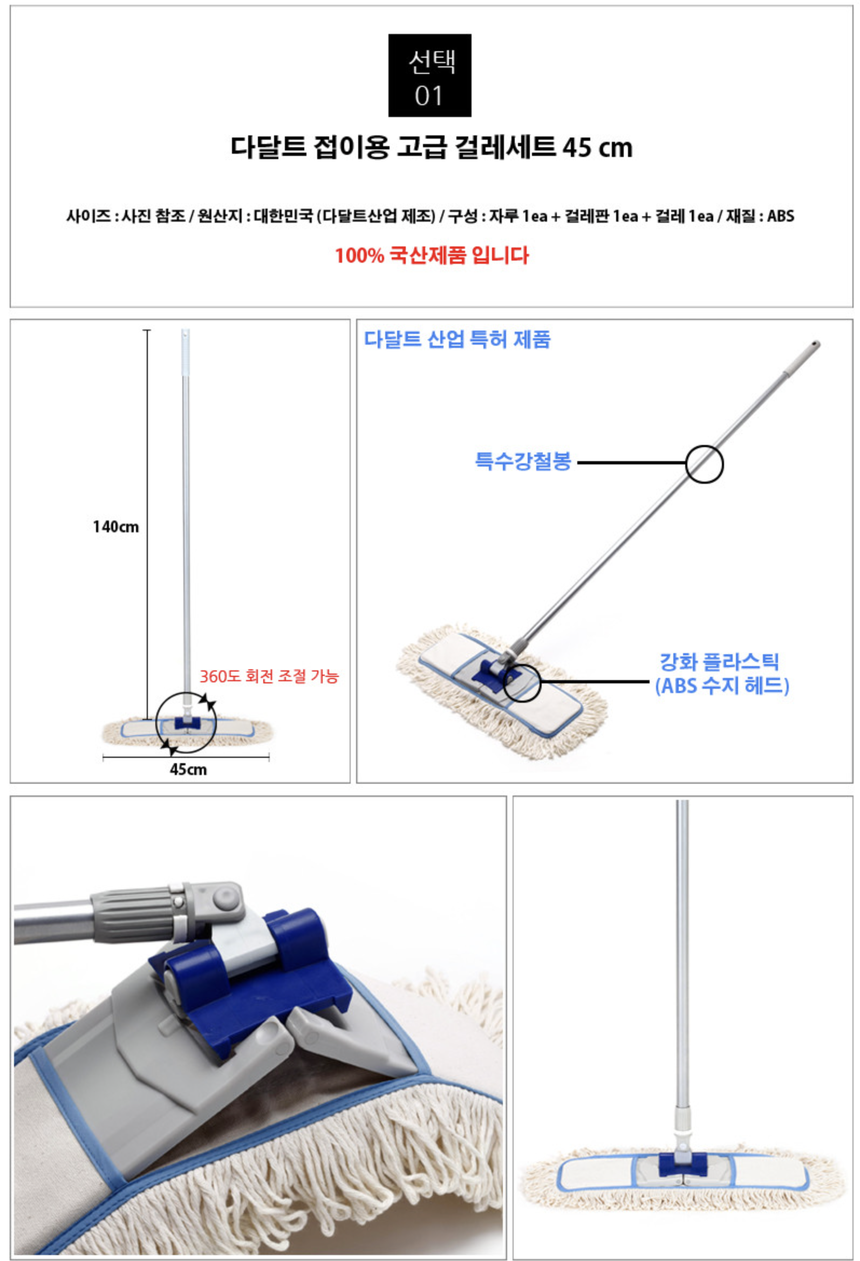 선택
01

다달트 접이용 고급 걸레세트 45 cm

사이즈 : 사진 참조 / 원산지 : 대한민국 (다달트산업 제조) / 구성 : 자루 1ea + 걸레판 1ea + 걸레 1ea / 재질 : ABS

100% 국산제품 입니다

140cm

360도 회전 조절 가능

45cm

다달트 산업 특허 제품

특수강철봉

강화 플라스틱
(ABS 수지 헤드)