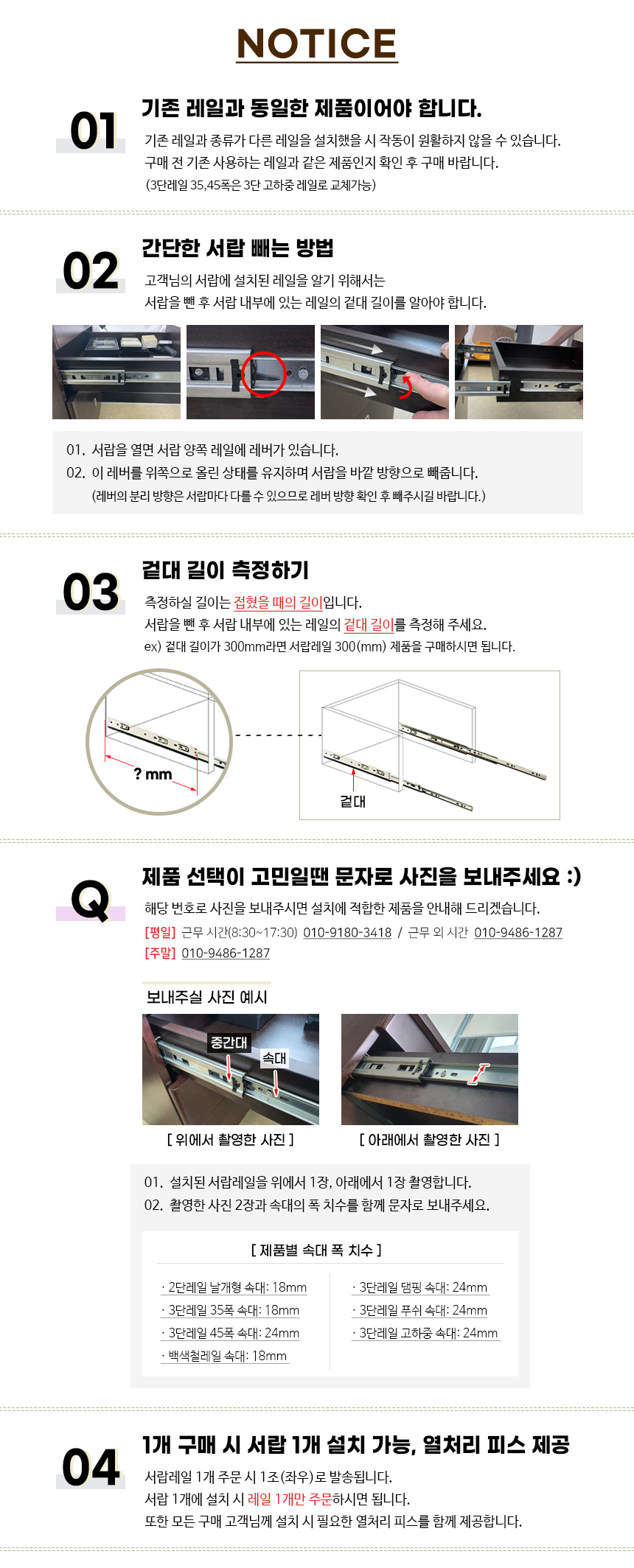 NOTICE

01
기존 레일과 동일한 제품이어야 합니다.
기존 레일과 종류가 다른 레일을 설치했을 시 작동이 원활하지 않을 수 있습니다.
구매 전 기존 사용하는 레일과 같은 제품인지 확인 후 구매 바랍니다.
(3단레일 35,45폭은 3단 고하중 레일로 교체가능)

02
간단한 서랍 빼는 방법
고객님의 서랍에 설치된 레일을 알기 위해서는
서랍을 뺀 후 서랍 내부에 있는 레일의 겉대 길이를 알아야 합니다.

01. 서랍을 열면 서랍 양쪽 레일에 레버가 있습니다.
02. 이 레버를 위쪽으로 올린 상태를 유지하며 서랍을 바깥 방향으로 빼줍니다.
(레버의 분리 방향은 서랍마다 다를 수 있으므로 레버 방향 확인 후 빼주시길 바랍니다.)

03
겉대 길이 측정하기
측정하실 길이는 접혔을 때의 길이입니다.
서랍을 뺀 후 서랍 내부에 있는 레일의 겉대 길이를 측정해 주세요.
ex) 겉대 길이가 300mm라면 서랍레일 300(mm) 제품을 구매하시면 됩니다.

? mm
겉대

Q
제품 선택이 고민일땐 문자로 사진을 보내주세요 :)
해당 번호로 사진을 보내주시면 설치에 적합한 제품을 안내해 드리겠습니다.
[평일] 근무 시간(8:30~17:30) 010-9180-3418 / 근무 외 시간 010-9486-1287
[주말] 010-9486-1287

보내주실 사진 예시
중간대
속대
[ 위에서 촬영한 사진 ]
[ 아래에서 촬영한 사진 ]

01. 설치된 서랍레일을 위에서 1장, 아래에서 1장 촬영합니다.
02. 촬영한 사진 2장과 속대의 폭 치수를 함께 문자로 보내주세요.

[ 제품별 속대 폭 치수 ]
· 2단레일 날개형 속대: 18mm
· 3단레일 35폭 속대: 18mm
· 3단레일 45폭 속대: 24mm
· 백색철레일 속대: 18mm
· 3단레일 댐핑 속대: 24mm
· 3단레일 푸쉬 속대: 24mm
· 3단레일 고하중 속대: 24mm

04
1개 구매 시 서랍 1개 설치 가능, 열처리 피스 제공
서랍레일 1개 주문 시 1조(좌우)로 발송됩니다.
서랍 1개에 설치 시 레일 1개만 주문하시면 됩니다.
또한 모든 구매 고객님께 설치 시 필요한 열처리 피스를 함께 제공합니다.