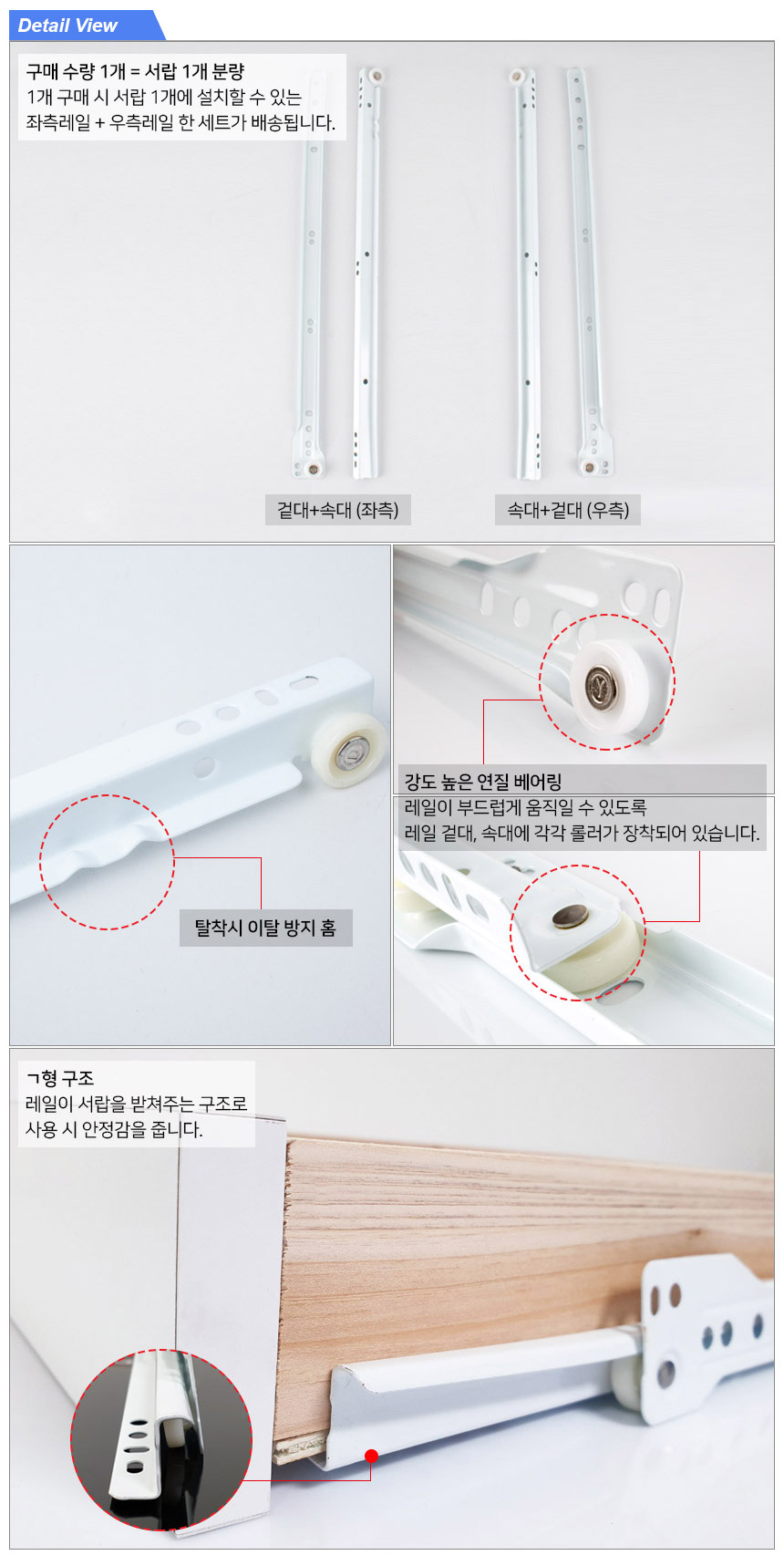 Detail View

구매 수량 1개 = 서랍 1개 분량
1개 구매 시 서랍 1개에 설치할 수 있는 좌측레일 + 우측레일 한 세트가 배송됩니다.

겉대+속대 (좌측)

속대+겉대 (우측)

탈착시 이탈 방지 홈

강도 높은 연질 베어링
레일이 부드럽게 움직일 수 있도록
레일 겉대, 속대에 각각 롤러가 장착되어 있습니다.

ㄱ형 구조
레일이 서랍을 받쳐주는 구조로
사용 시 안정감을 줍니다.