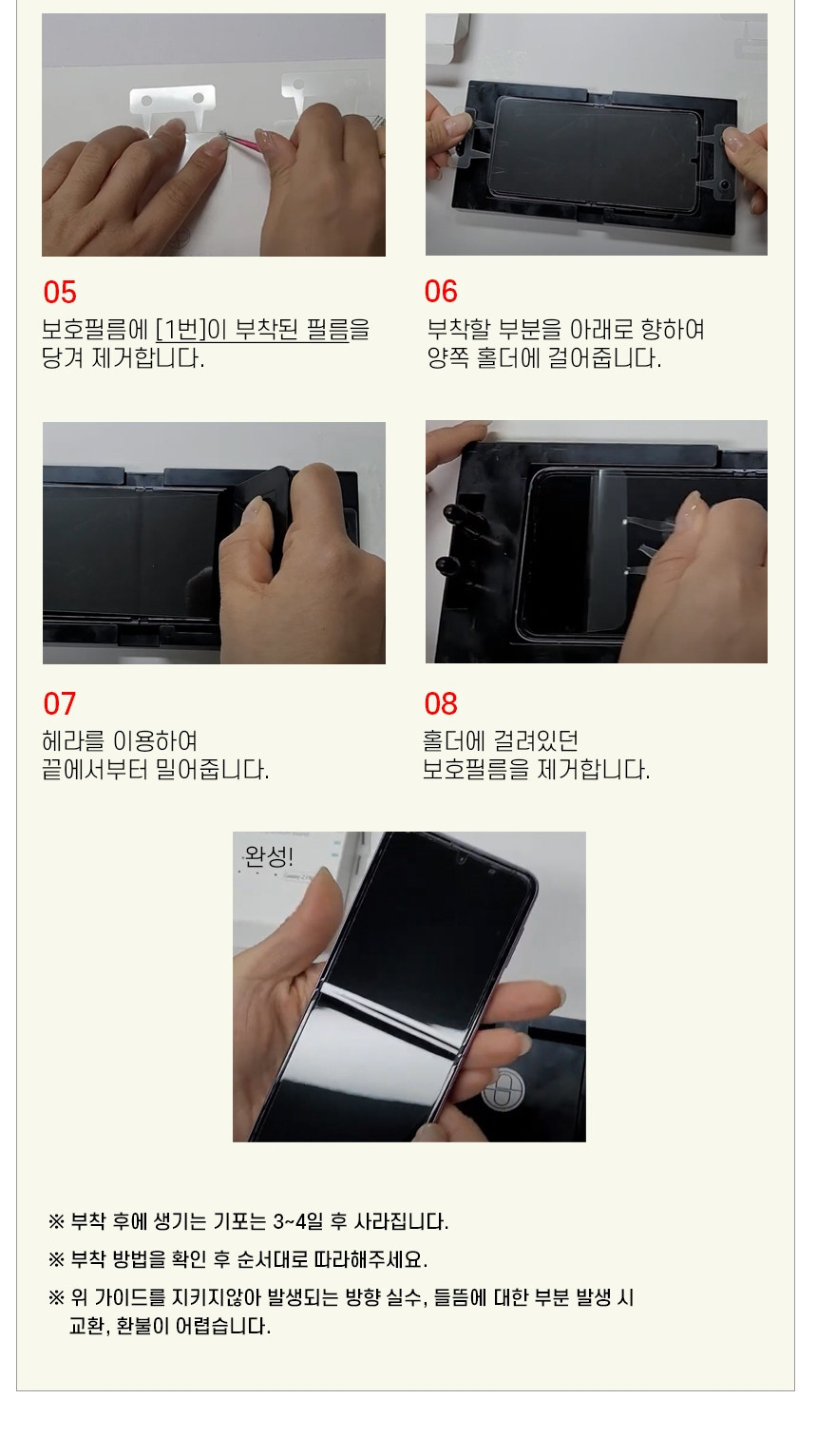 05
보호필름에 [1번]이 부착된 필름을 당겨 제거합니다.

06
부착할 부분을 아래로 향하여 양쪽 홀더에 걸어줍니다.

07
헤라를 이용하여 끝에서부터 밀어줍니다.

08
홀더에 걸려있던 보호필름을 제거합니다.

완성!

※ 부착 후에 생기는 기포는 3~4일 후 사라집니다.

※ 부착 방법을 확인 후 순서대로 따라해주세요.

※ 위 가이드를 지키지않아 발생되는 방향 실수, 들뜸에 대한 부분 발생 시 교환, 환불이 어렵습니다.